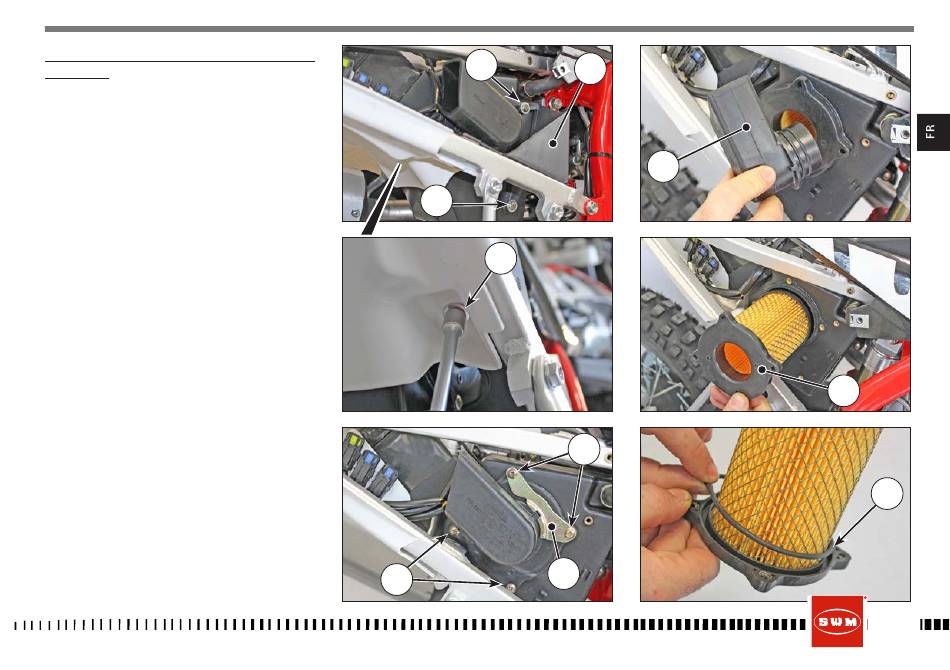 FR

SWM