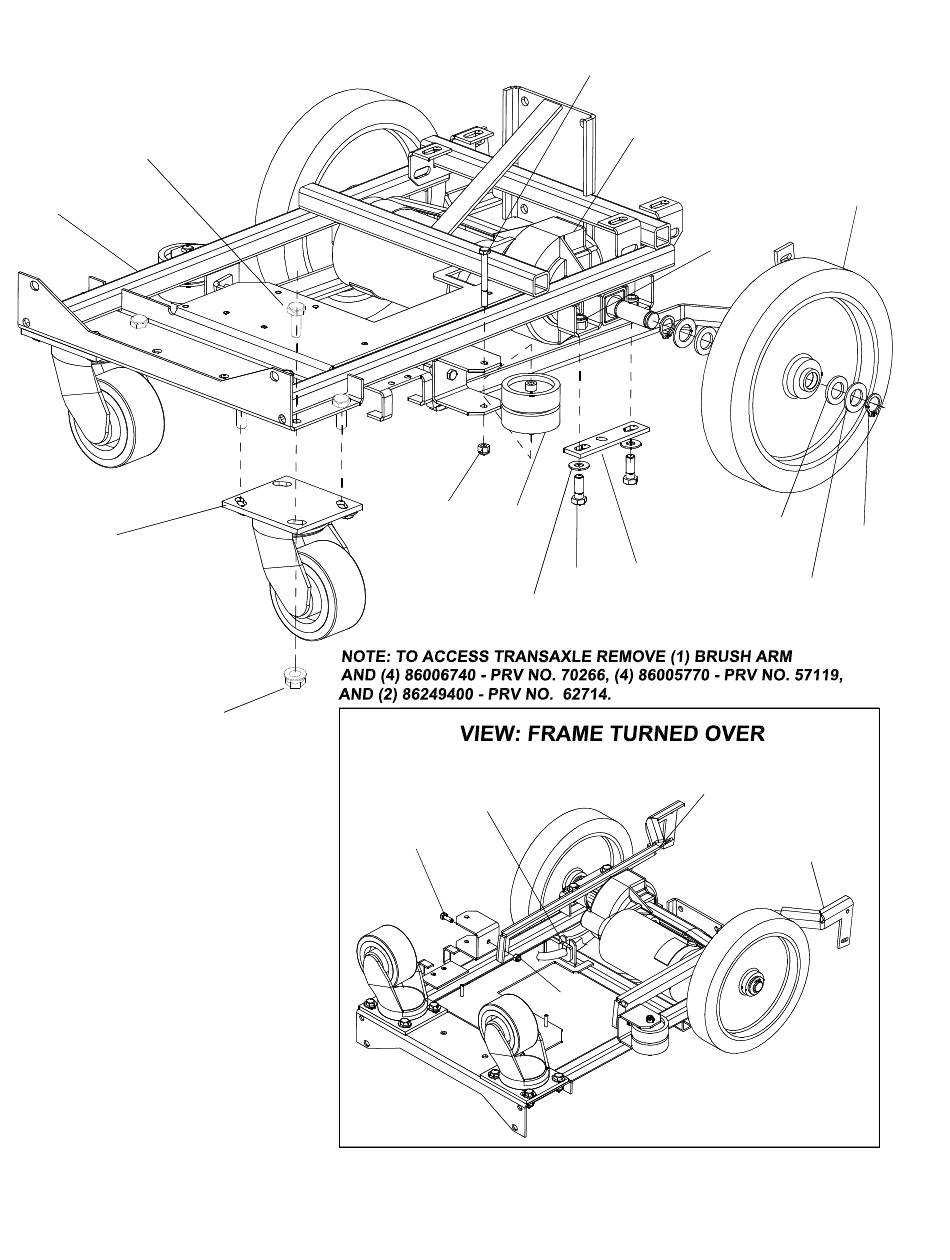 NOTE: TO ACCESS TRANSAXLE REMOVE (1) BRUSH ARM AND (4) 86006740 - PRV NO. 70266, (4) 86005770 - PRV NO. 57119, AND (2) 86249400 - PRV NO. 62714.

VIEW: FRAME TURNED OVER