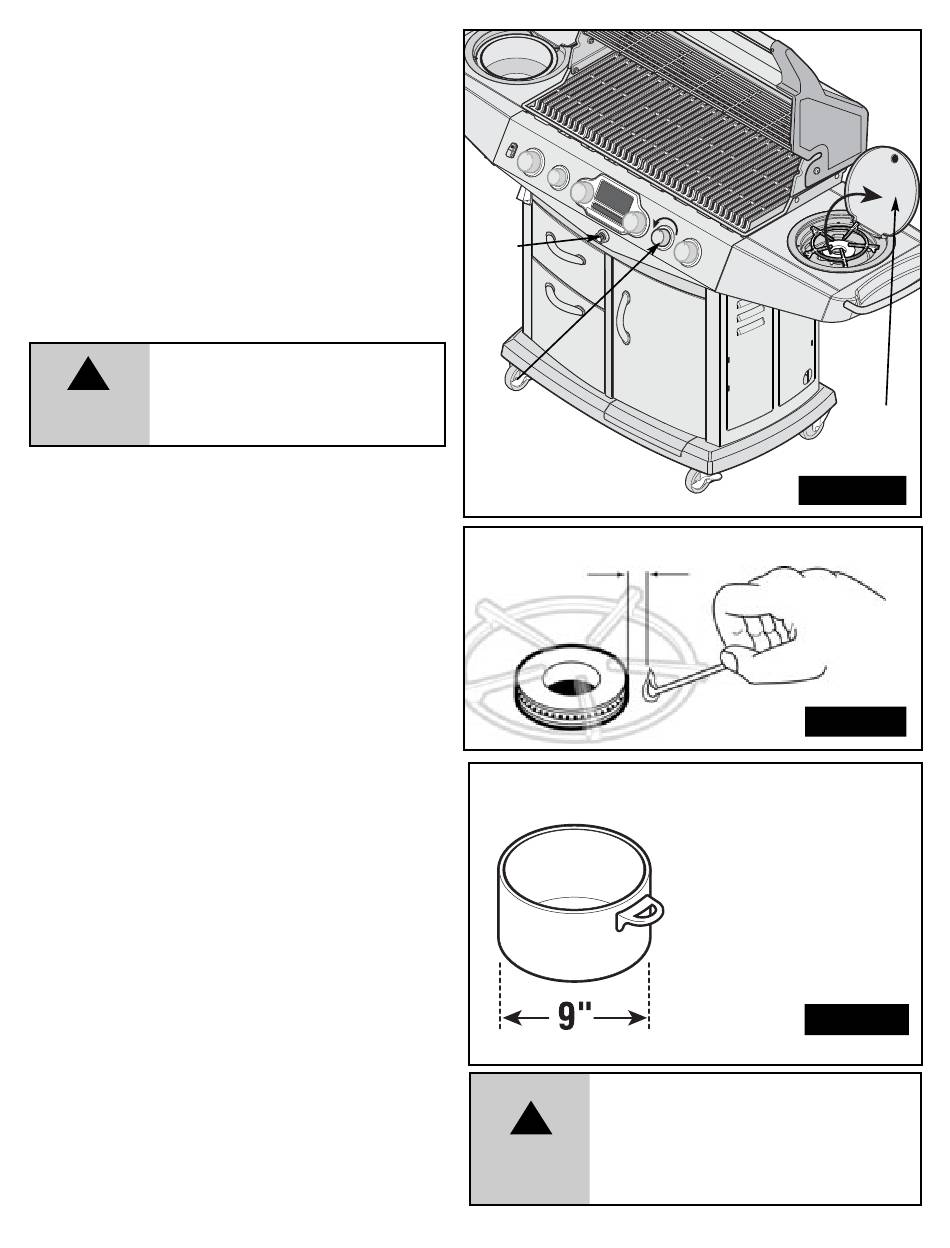 9"