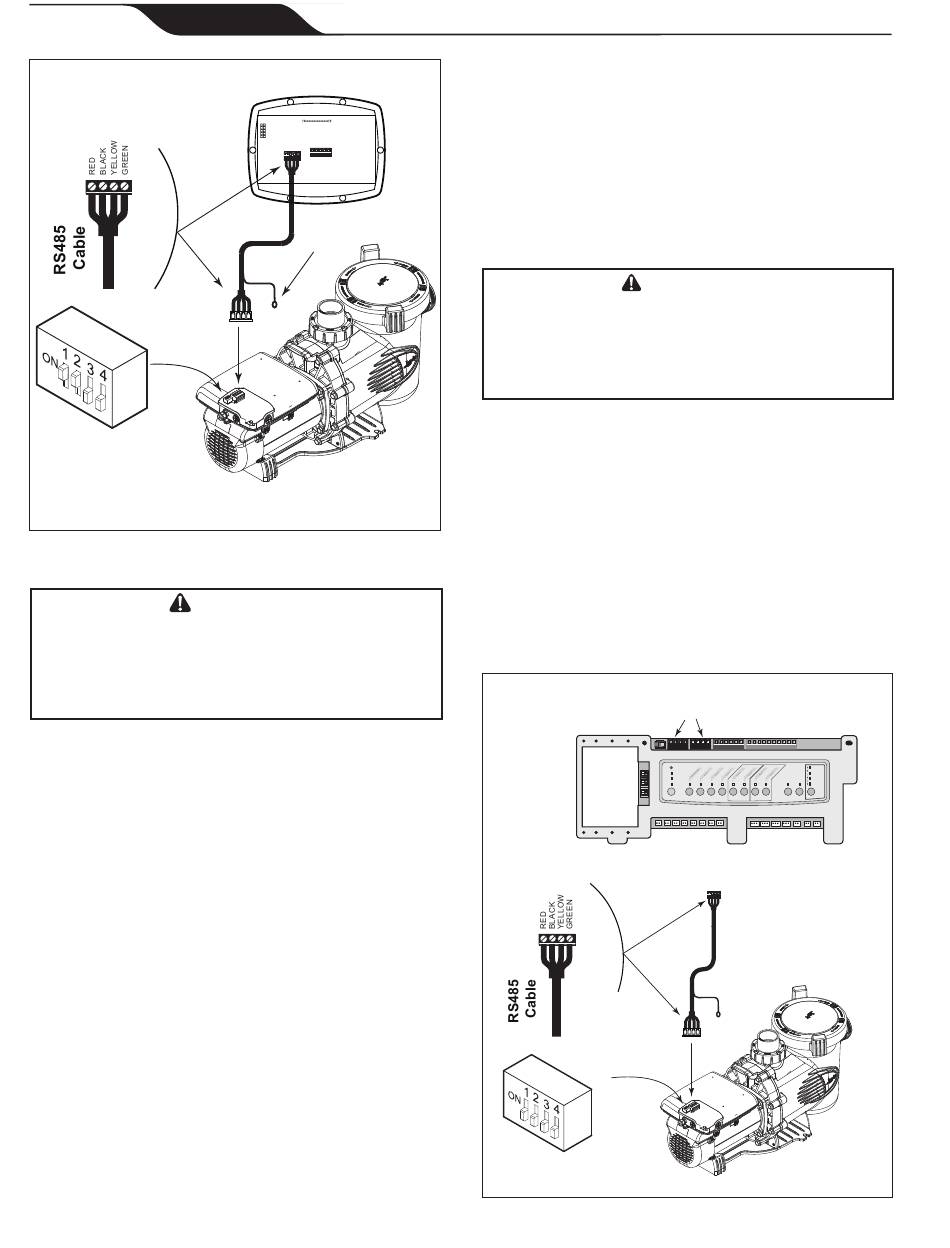 RED
BLACK
YELLOW
GREEN

RS485 Cable

ON 1 2 3 4

RED
BLACK
YELLOW
GREEN

RS485 Cable

ON 1 2 3 4