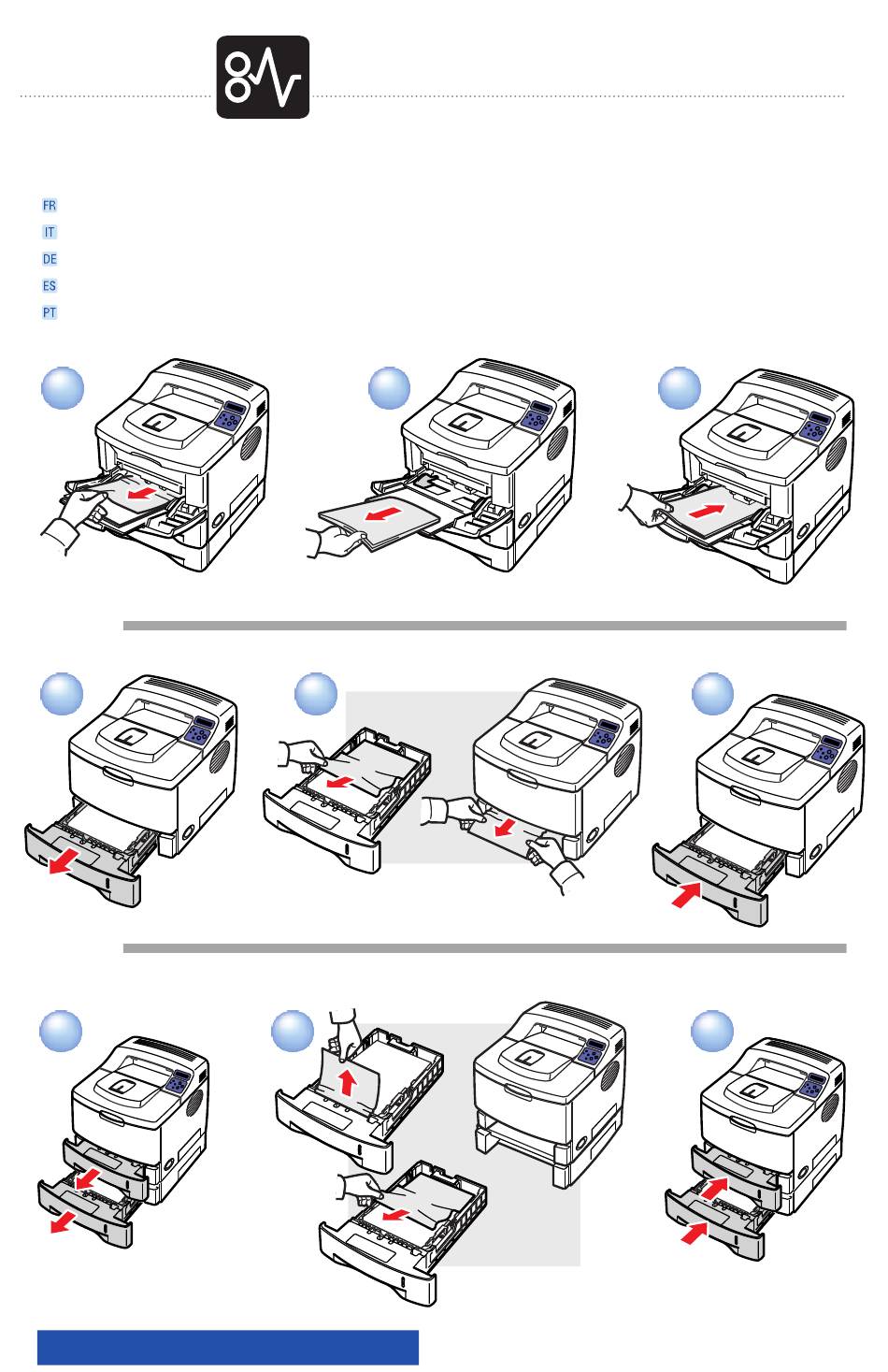 FR

IT

DE

ES

PT