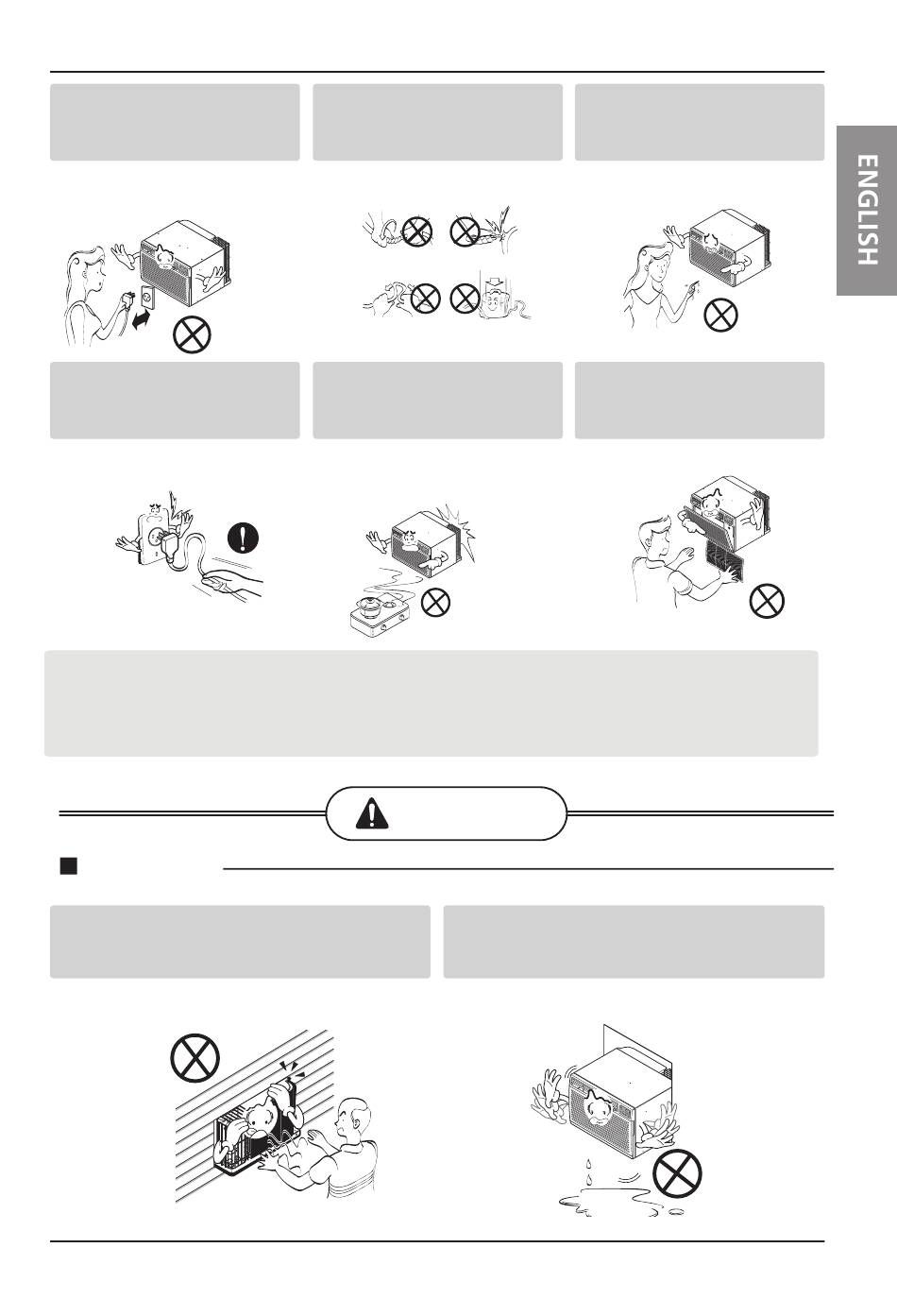 ENGLISH