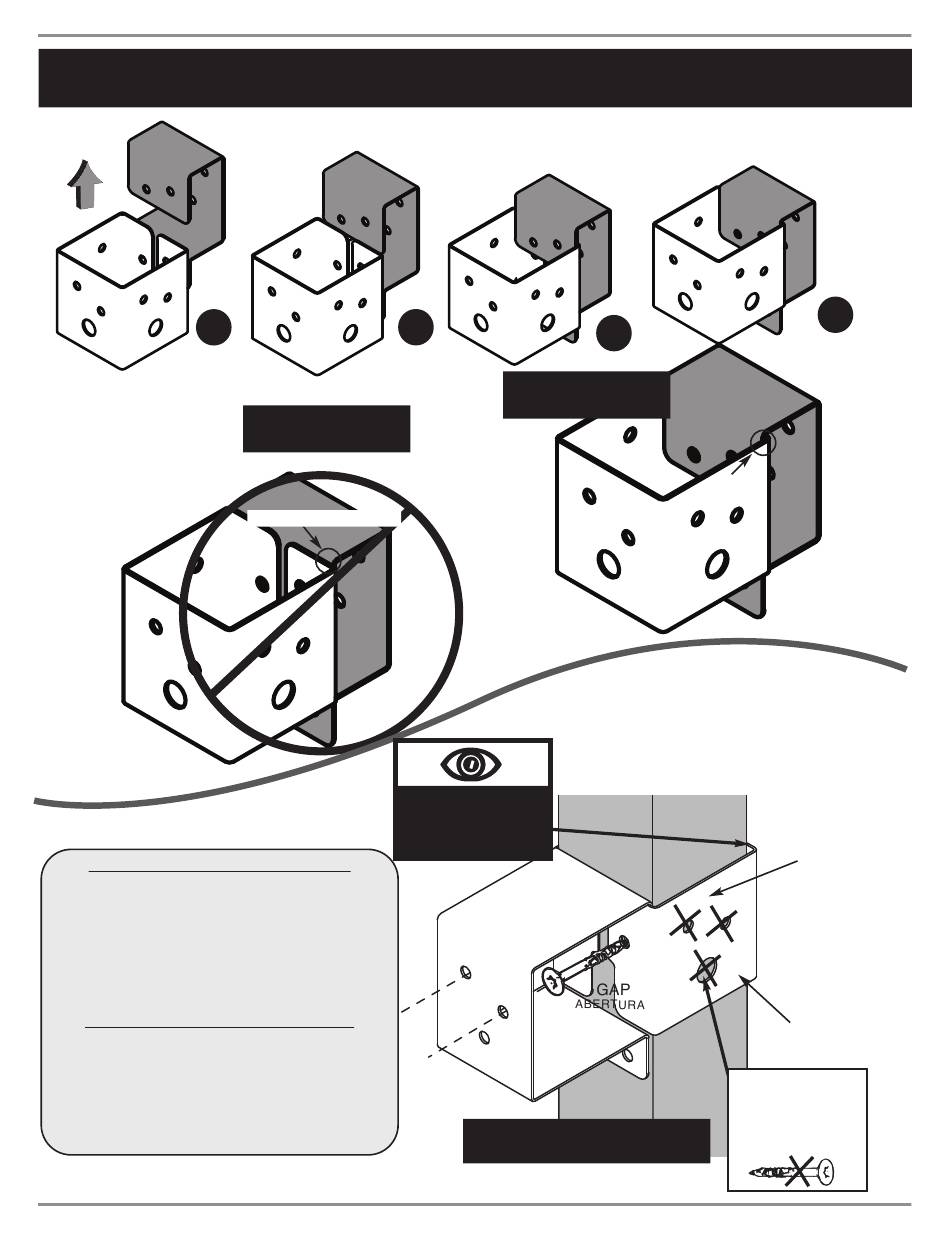 GAP
ABERTURA