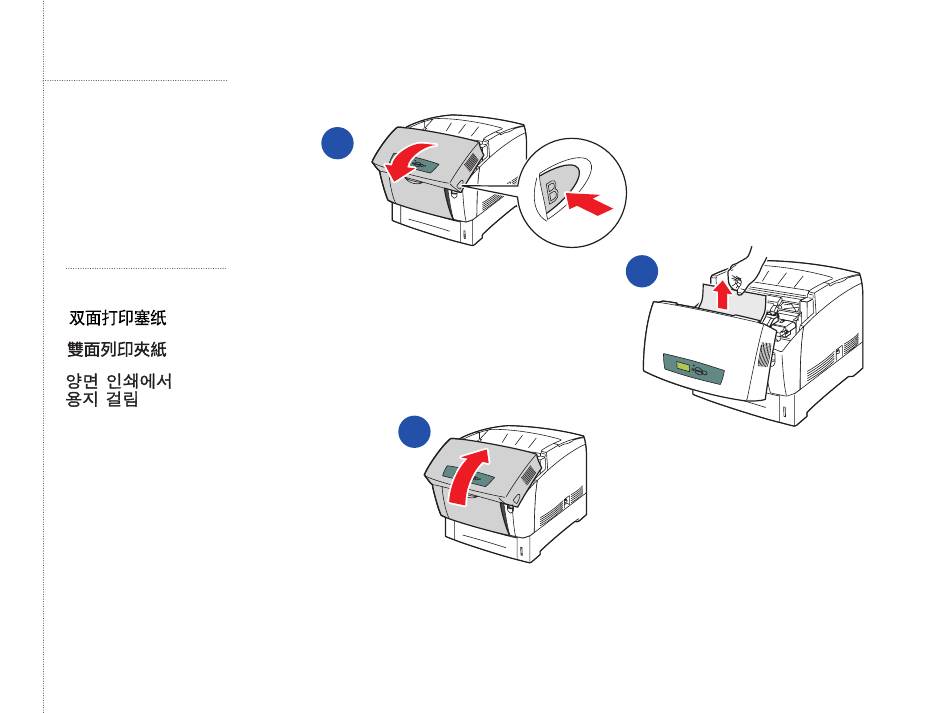 双面打印塞纸

雙面列印夾紙

양면 인쇄에서 용지 걸림

B