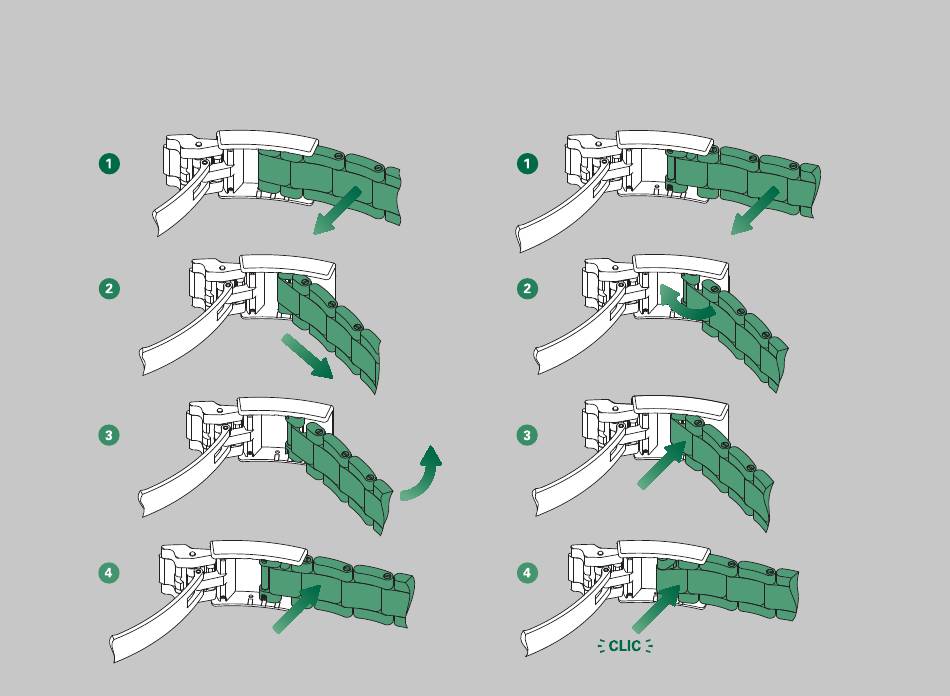 1
2
3
4

1
2
3
4
CLIC