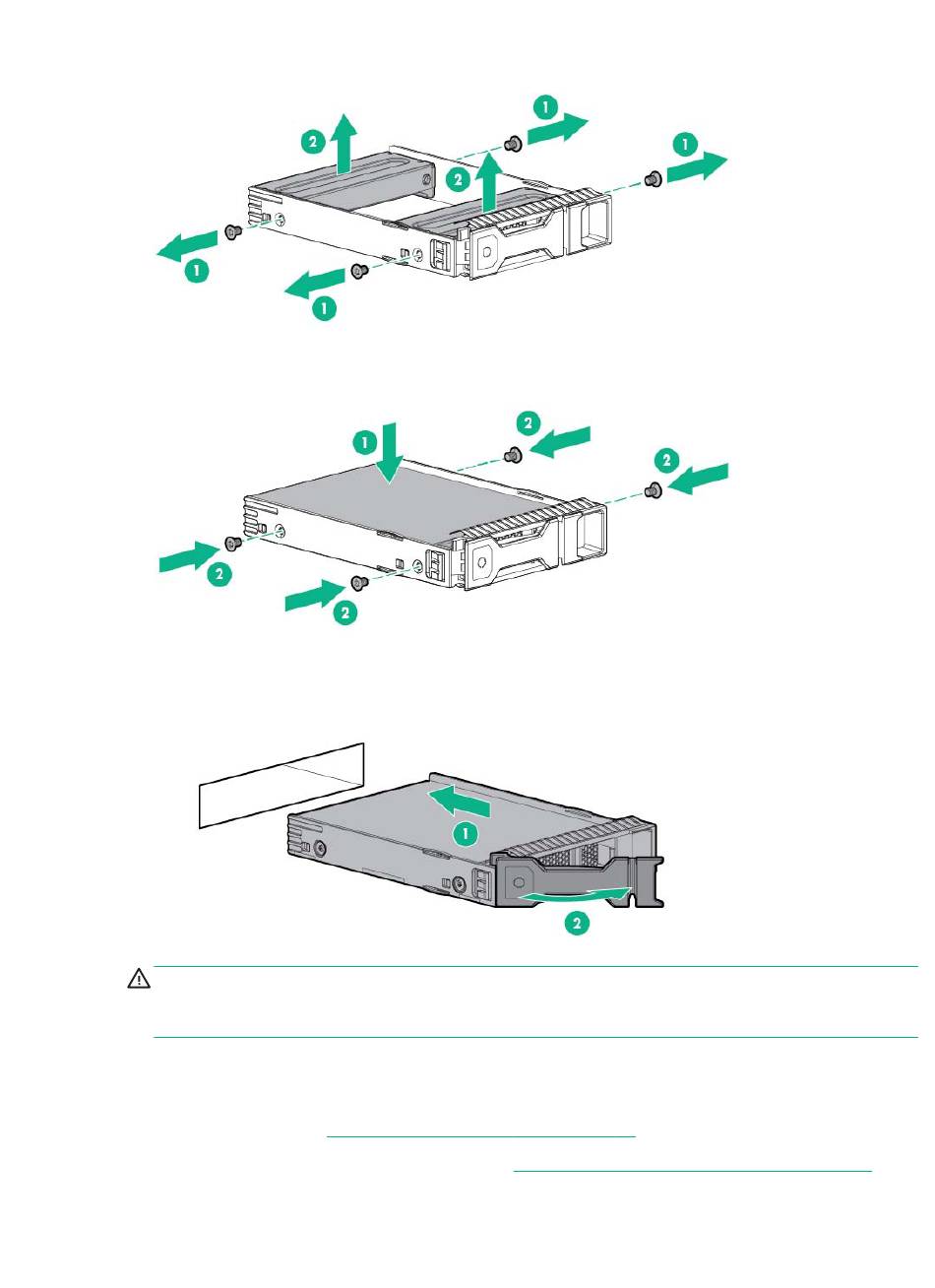 2

1

2

1

1

1

1

2

2

2

2

1

2