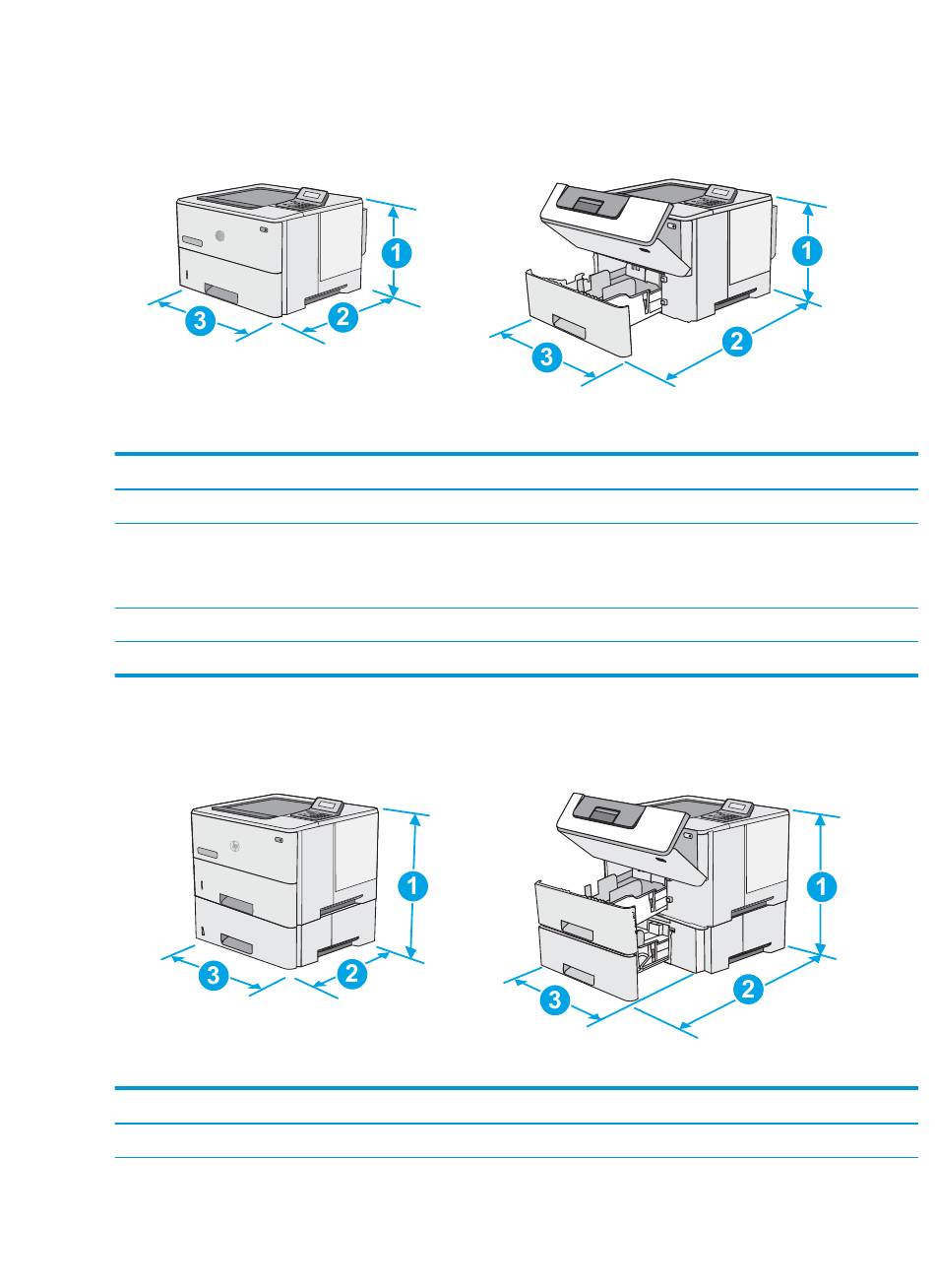 1
2
3

1
2
3

1
2
3

1
2
3