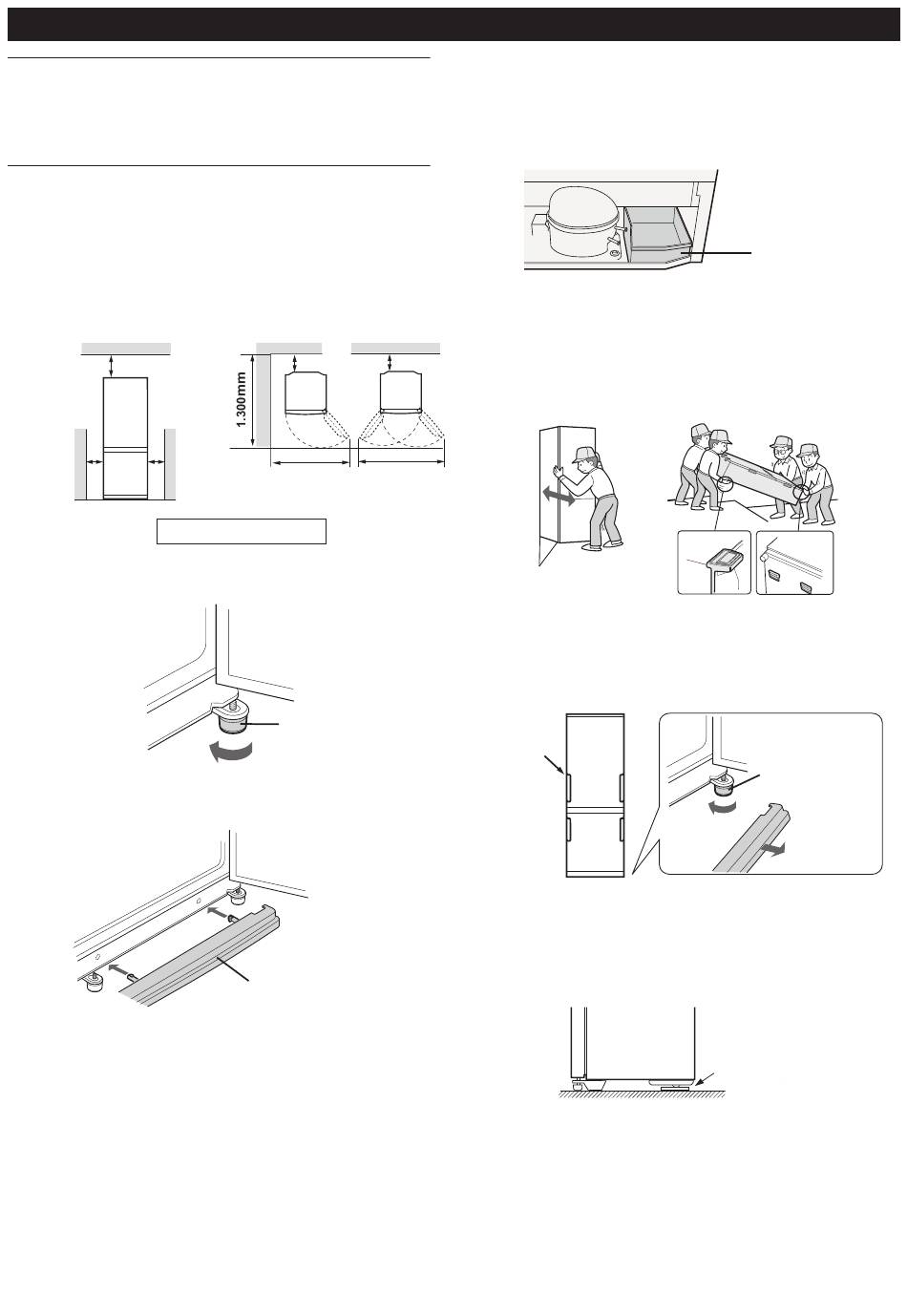 1.300mm