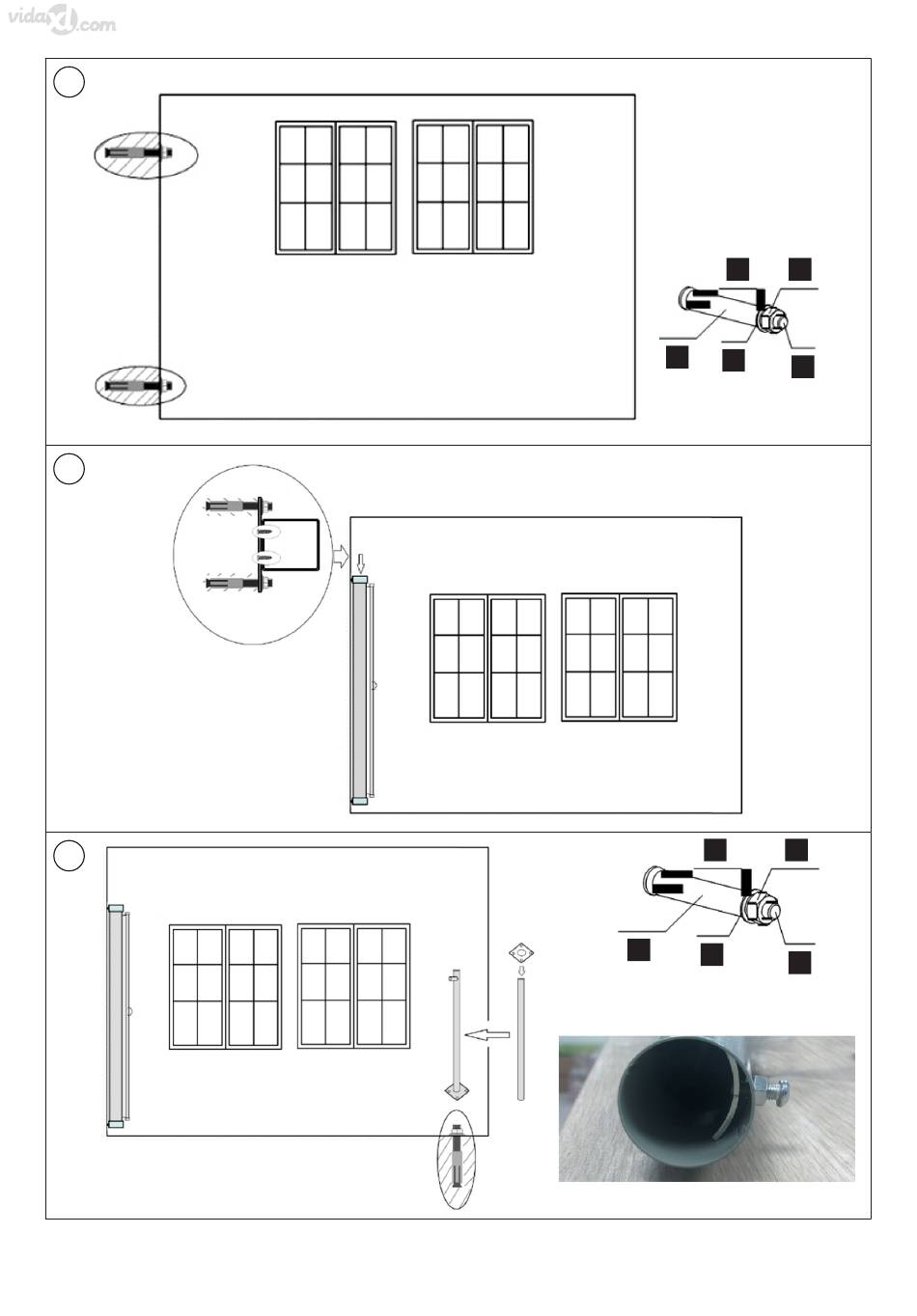 vidaXL.com