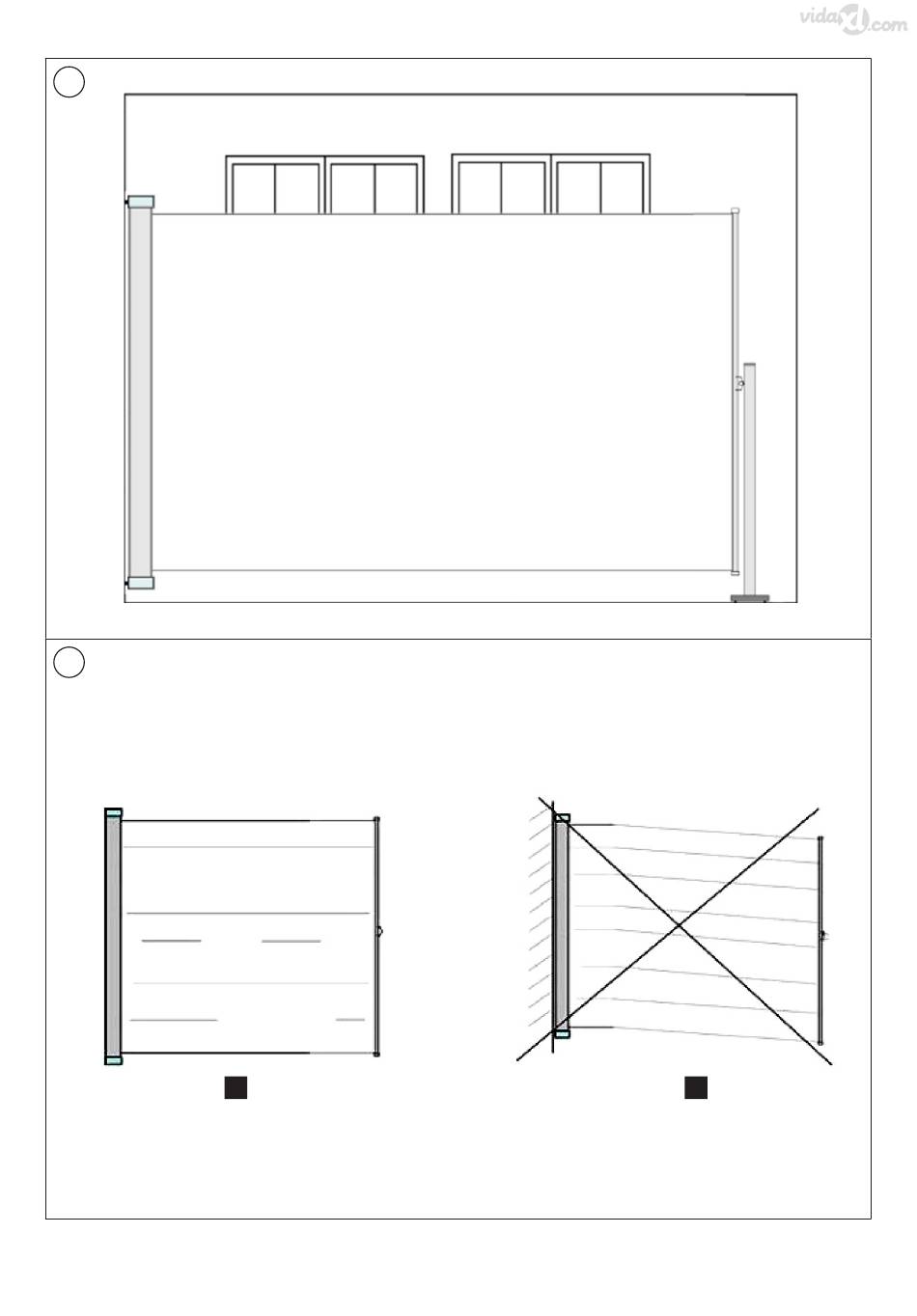 vidaXL.com