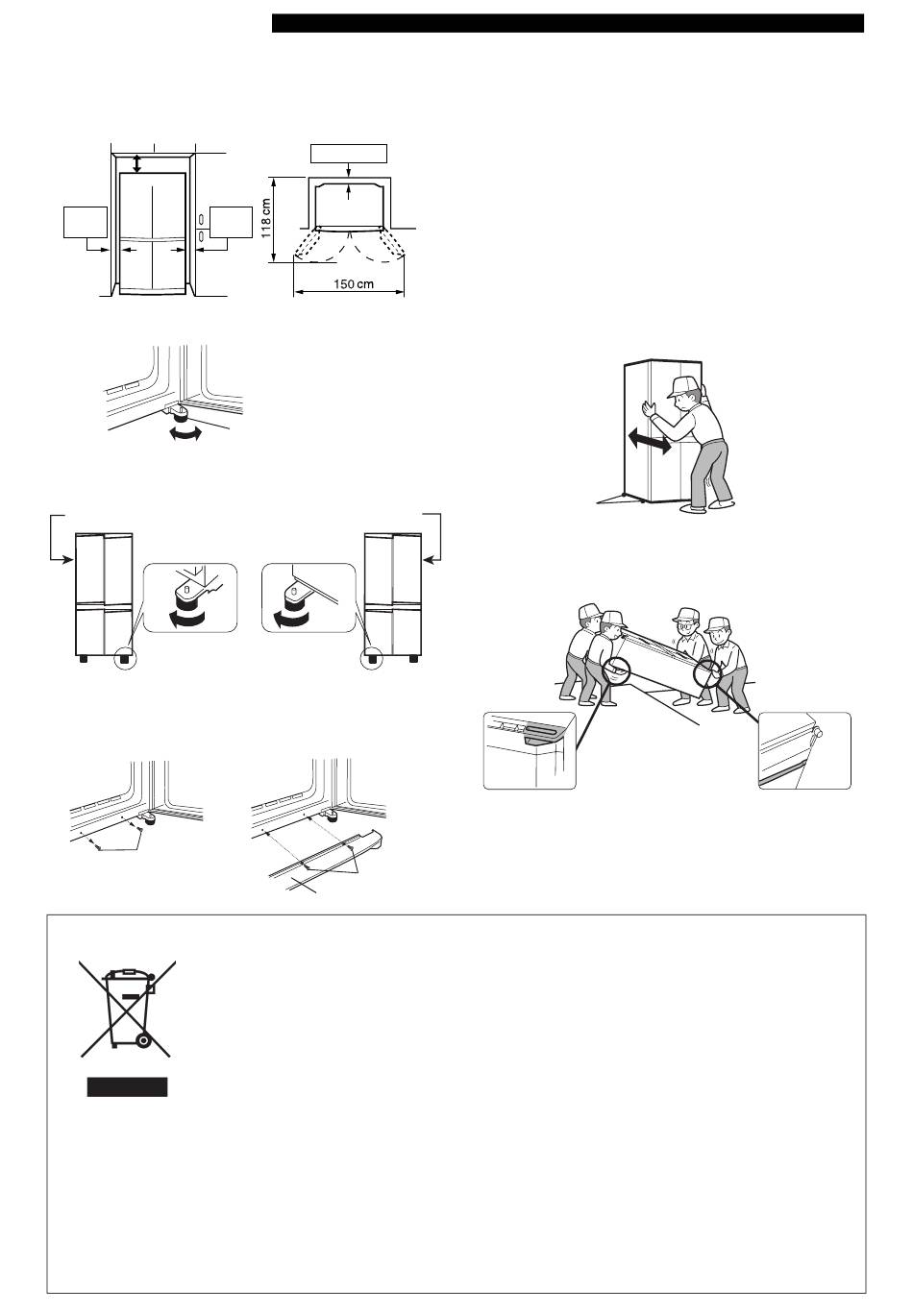 118 cm

150 cm