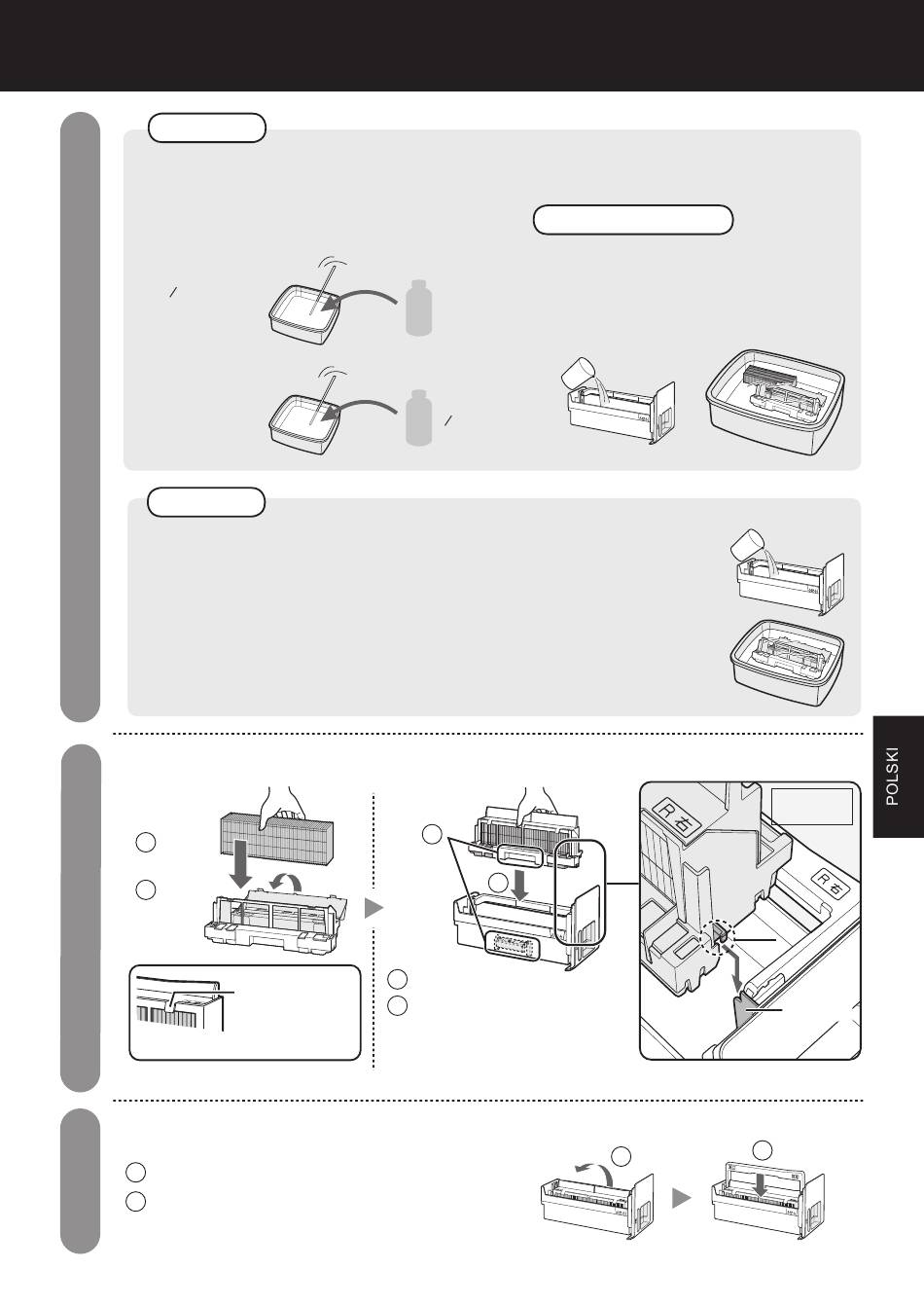 POLSKI

R 右

R 右