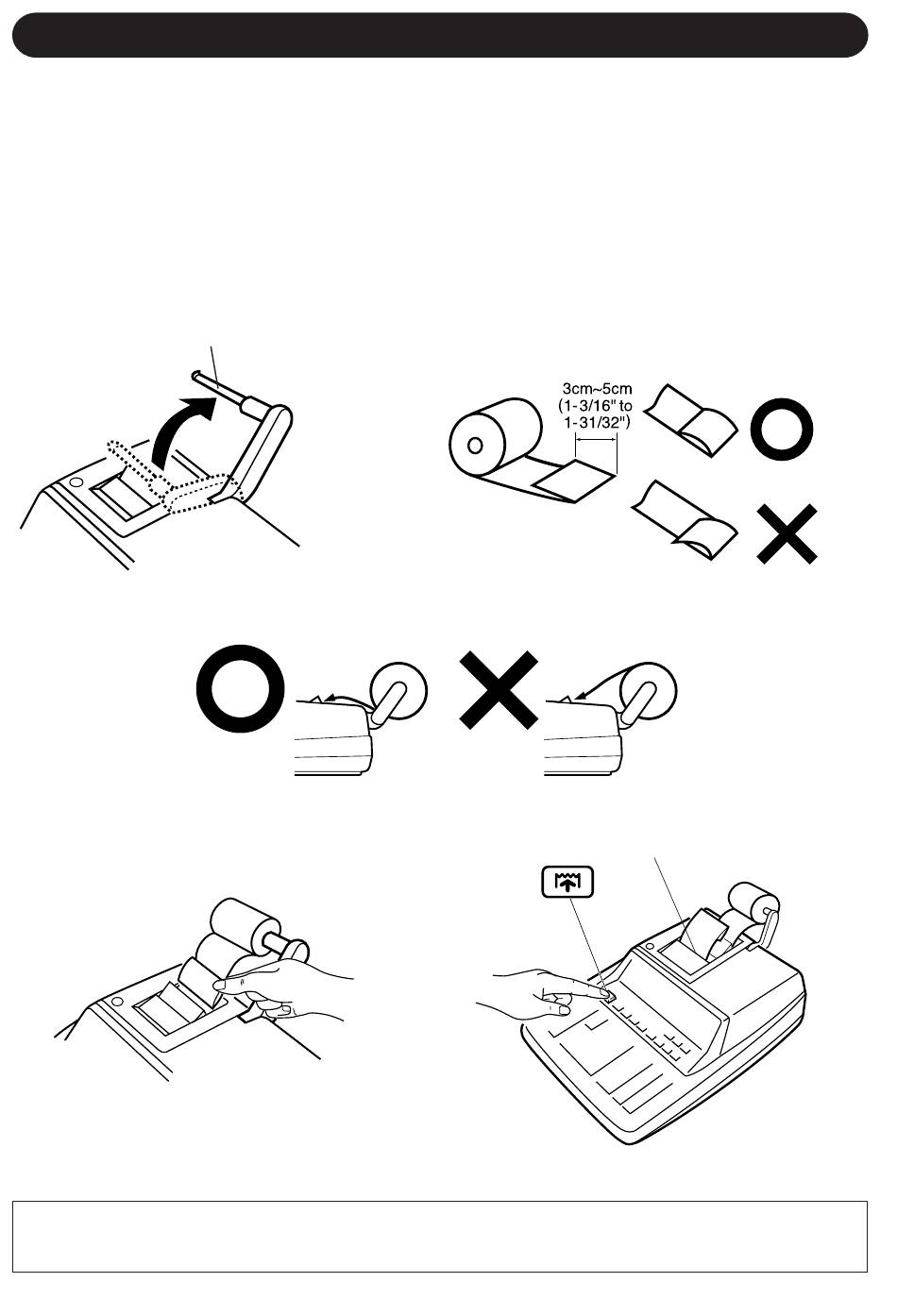 3cm~5cm
(1-3/16" to
1-31/32")