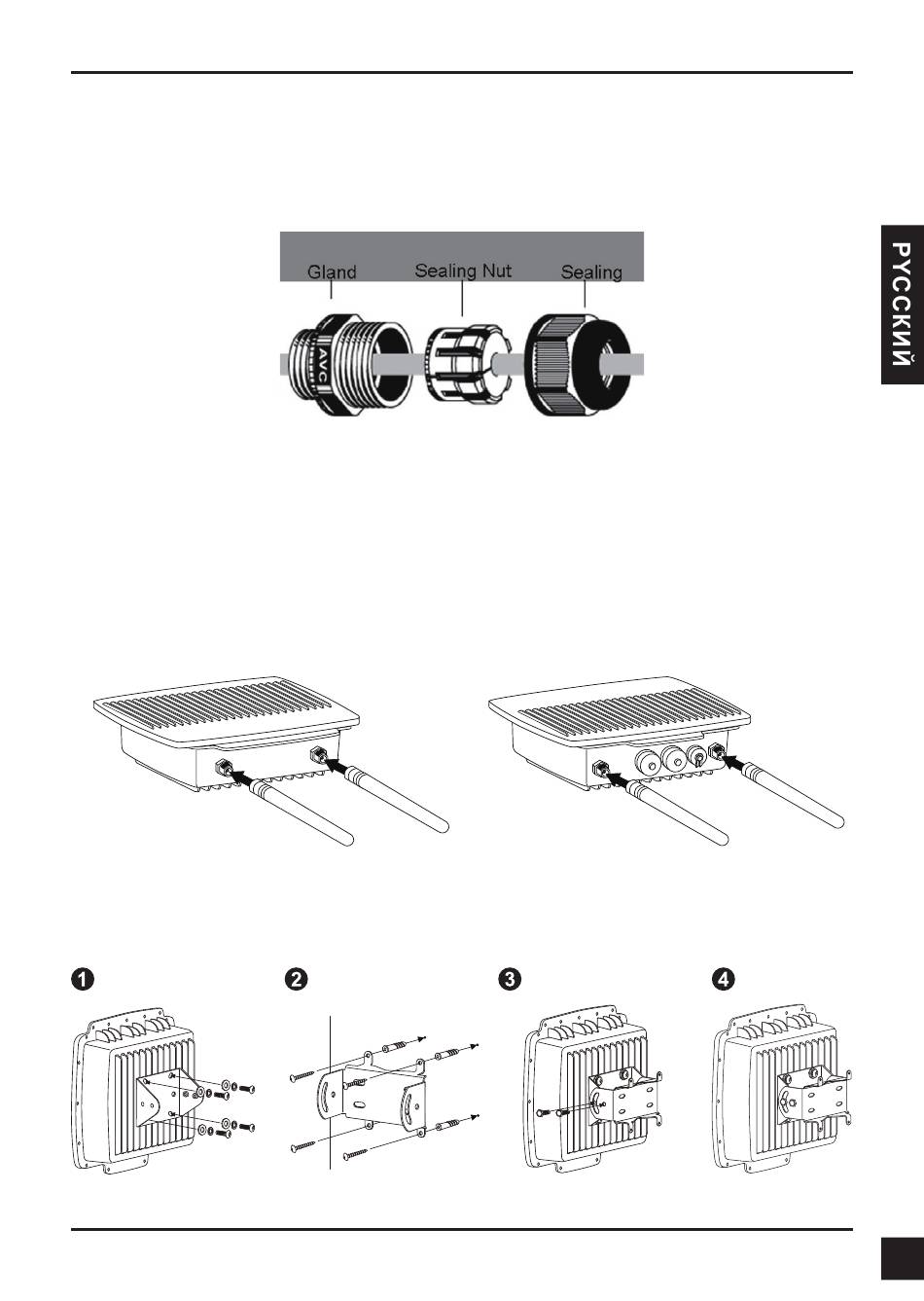 Gland
Sealing Nut
Sealing
AVC

РУССКИЙ

1
2
3
4