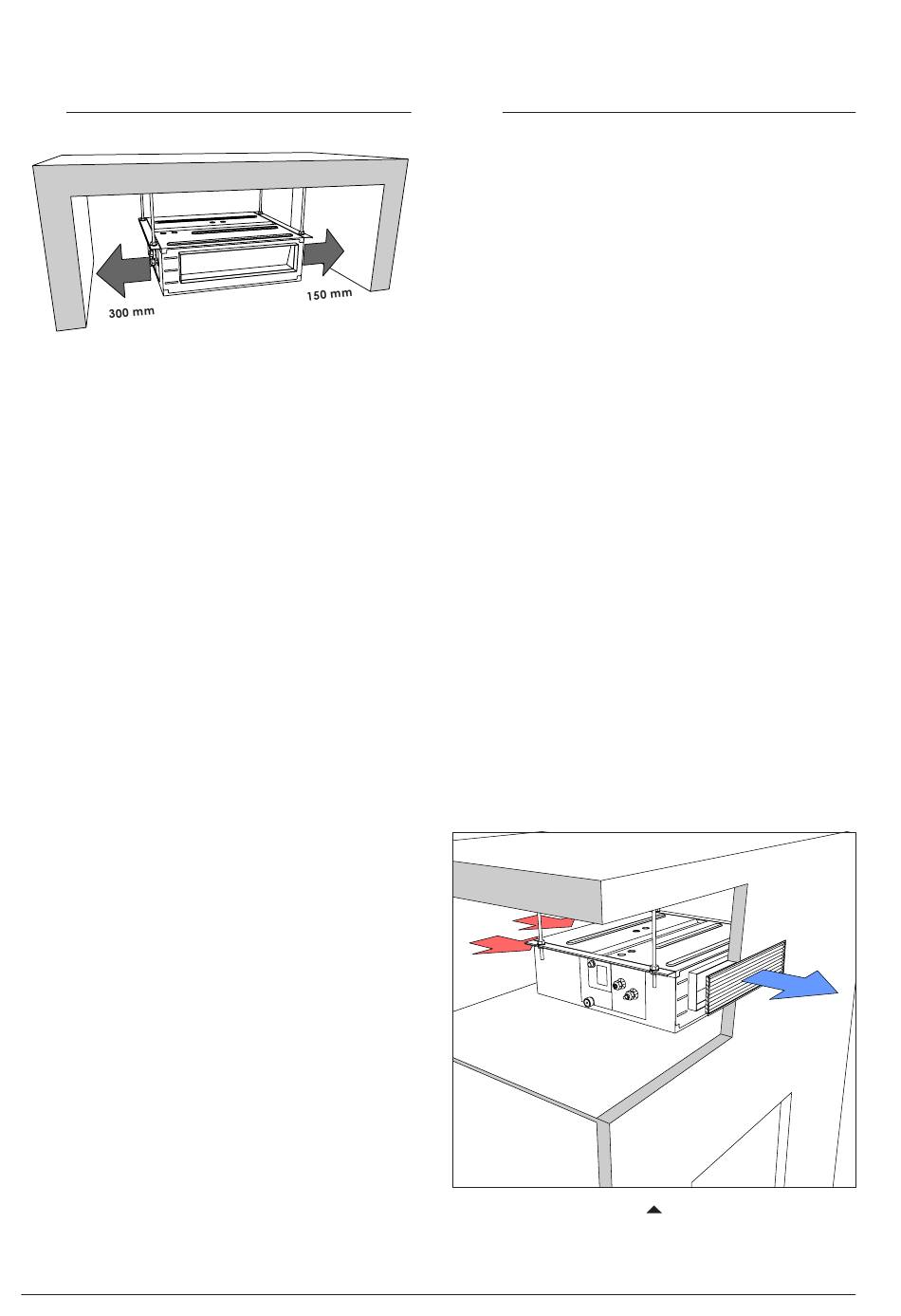 300 mm

150 mm