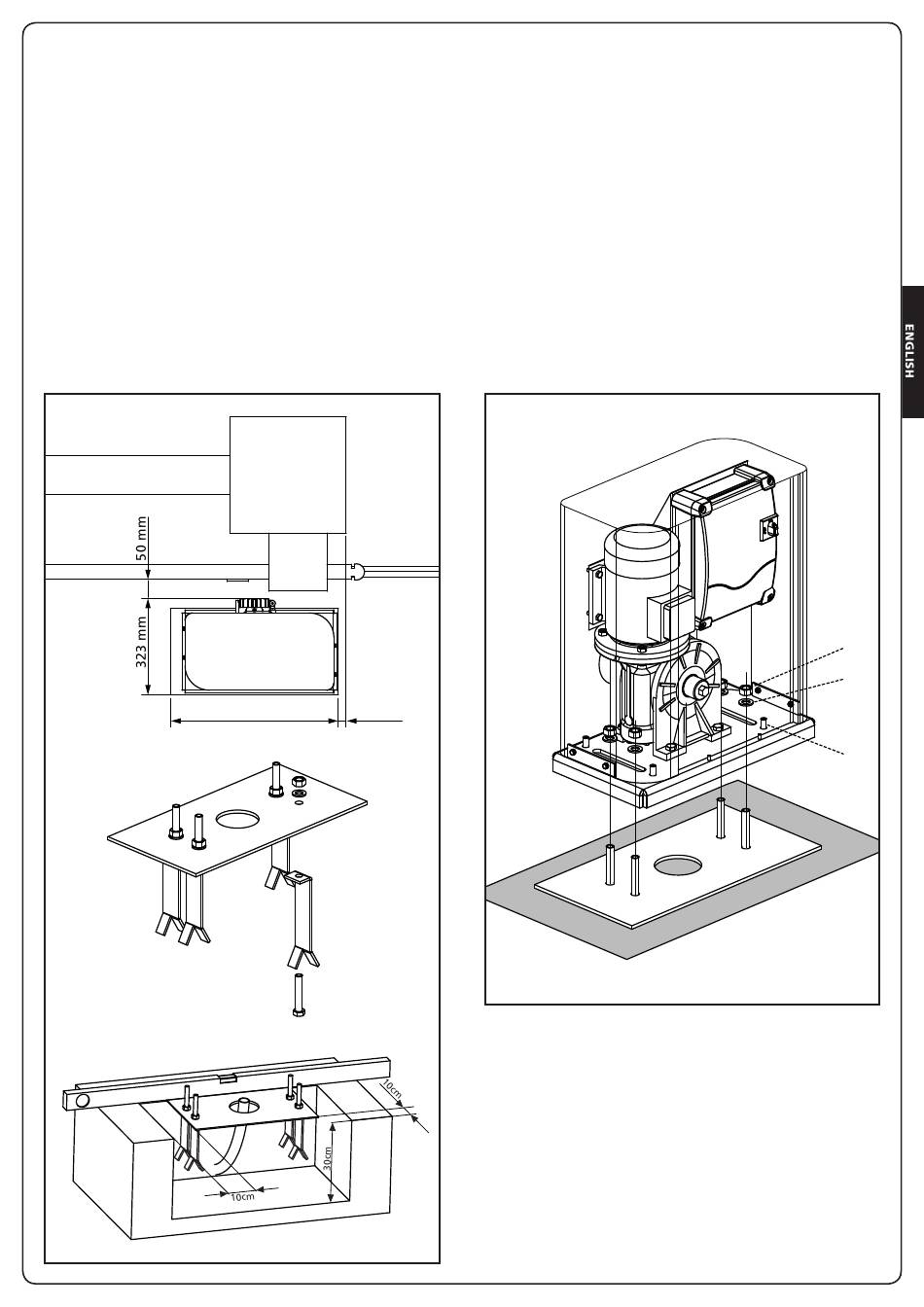 ENGLISH

50 mm

323 mm

10cm

30cm

10cm