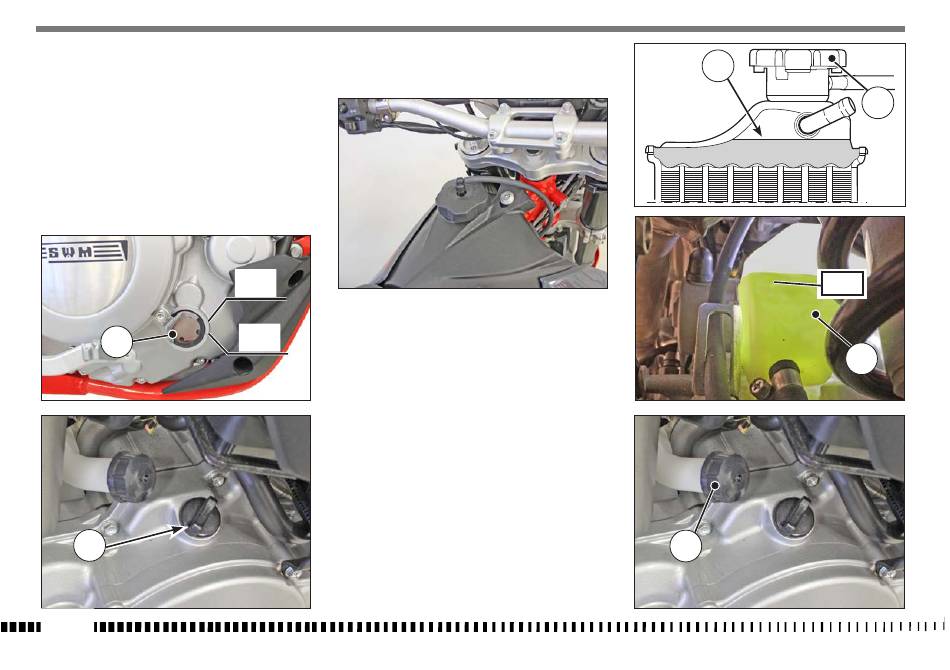 SWM