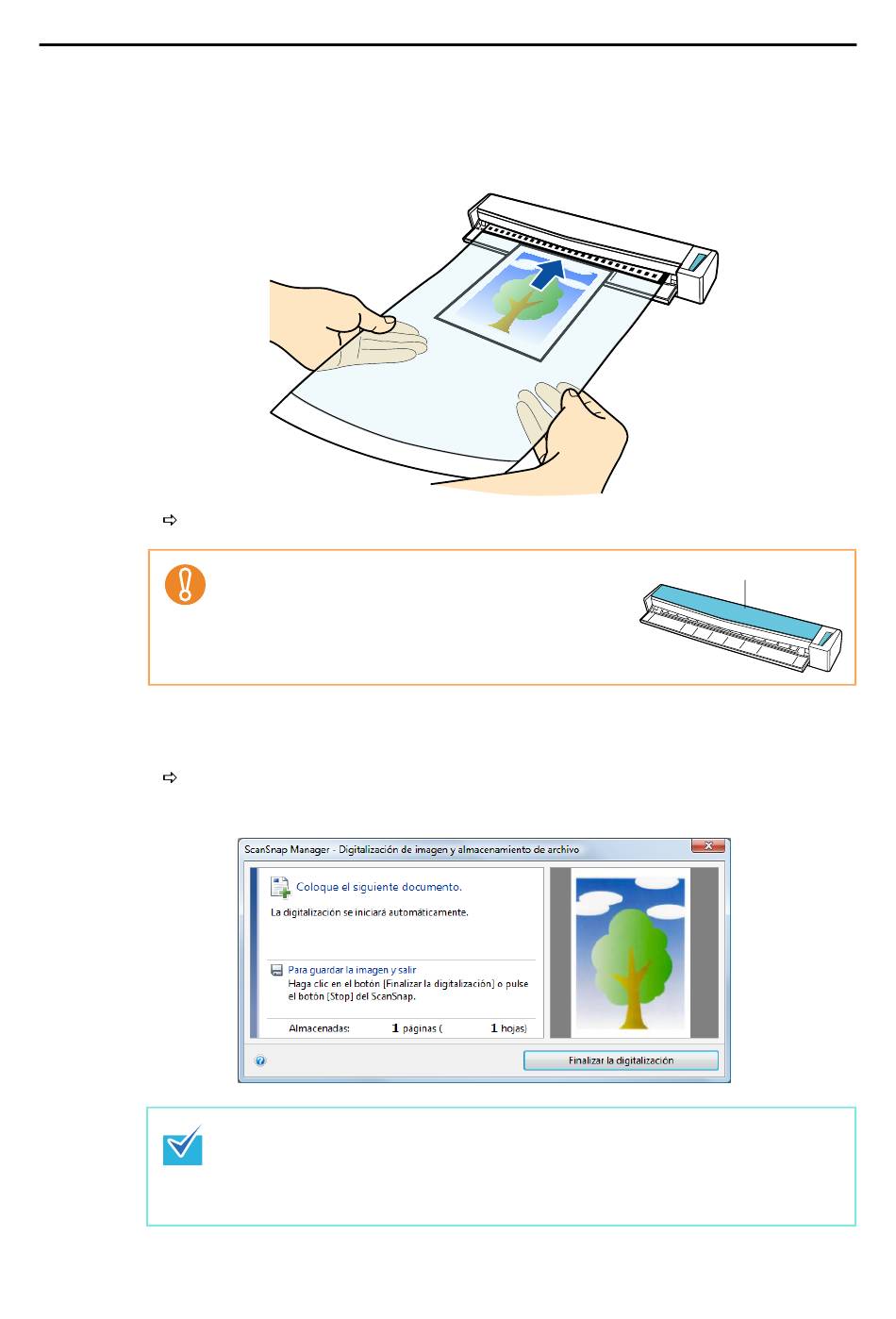 ScanSnap Manager - Digitalización de imagen y almacenamiento de archivo

Coloque el siguiente documento.

La digitalización se iniciará automáticamente.

Para guardar la imagen y salir
Haga clic en el botón [Finalizar la digitalización] o pulse el botón [Stop] del ScanSnap.

Almacenadas: 1 páginas ( 1 hojas)

Finalizar la digitalización