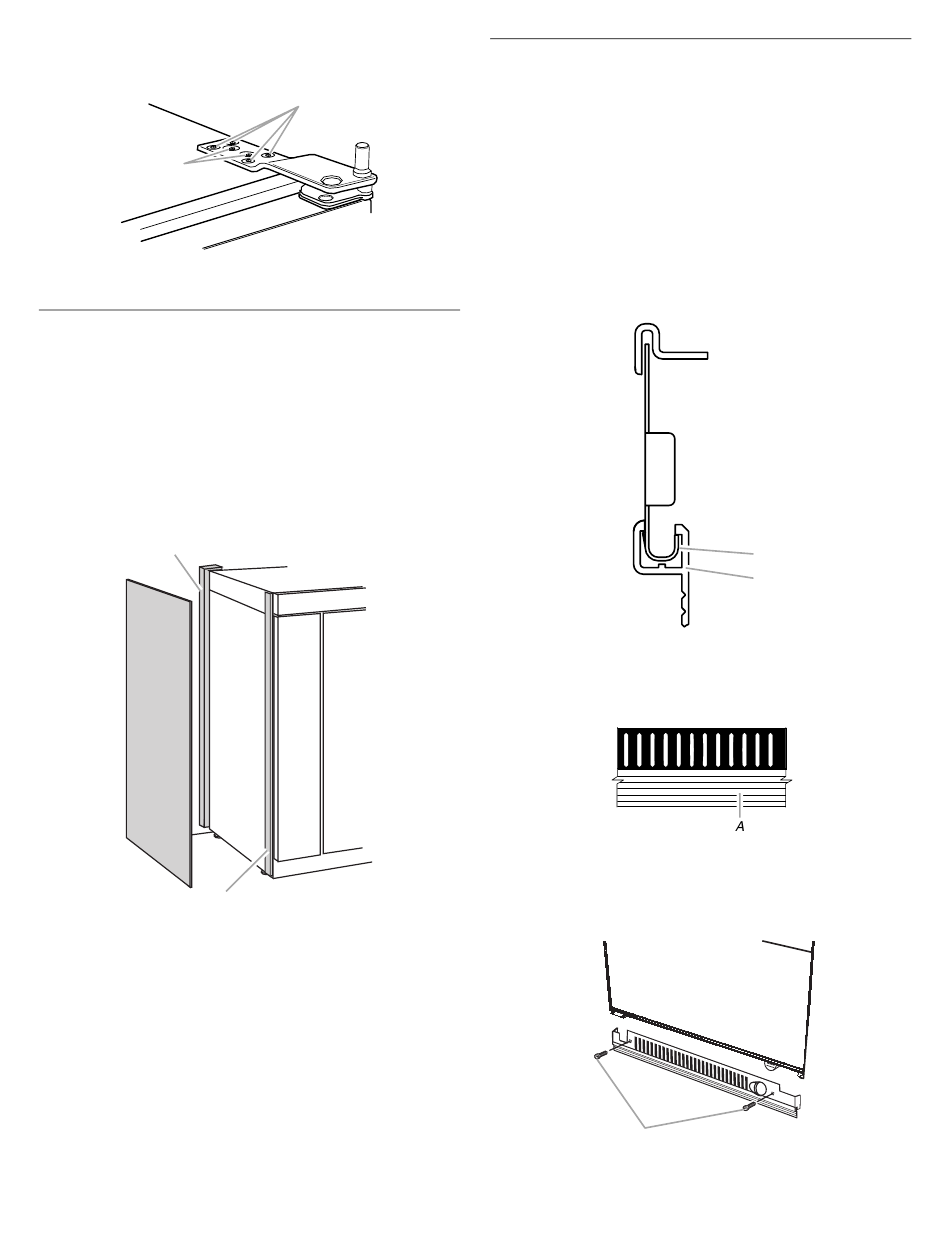 A