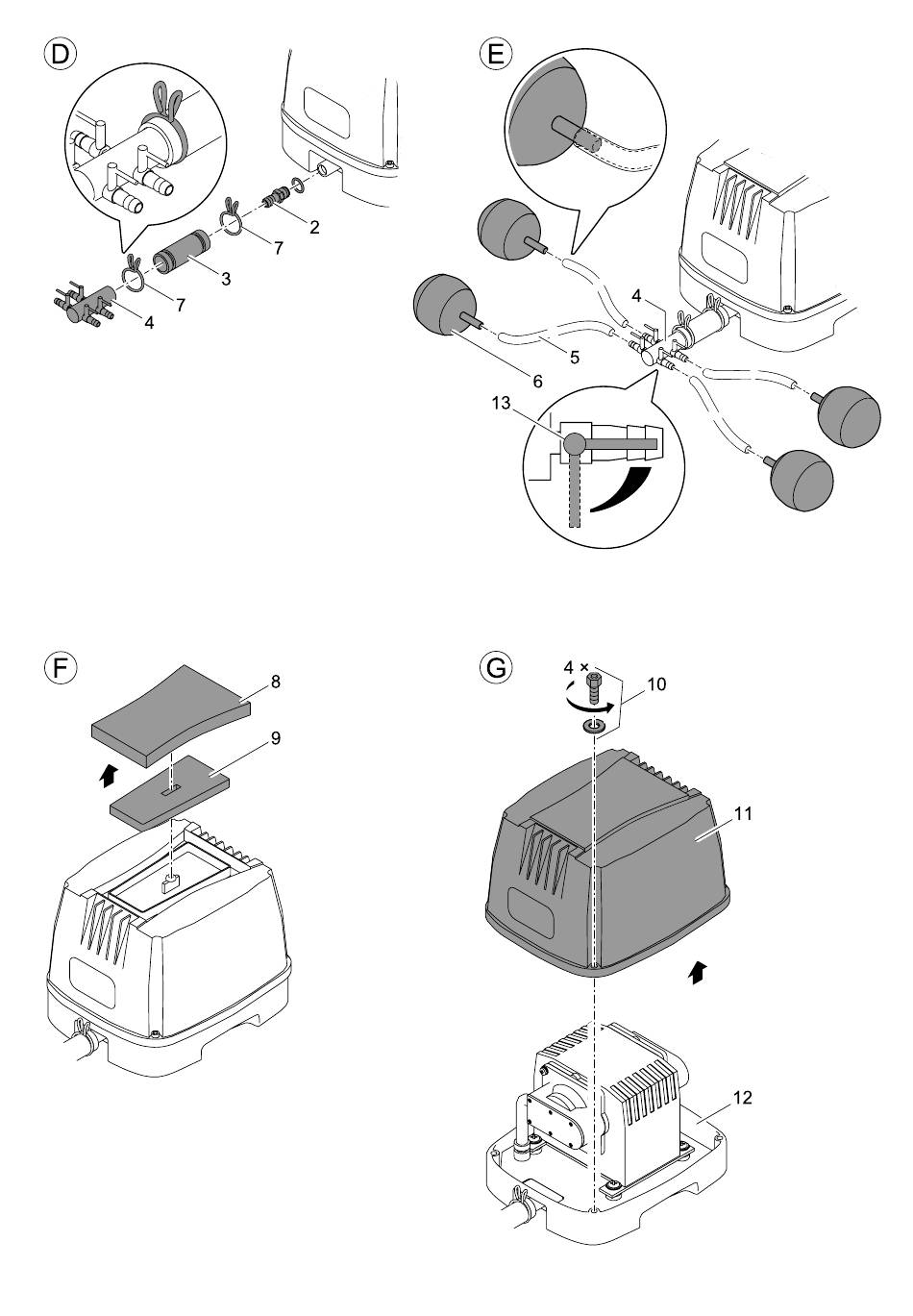 D
2
7
3
7
4

E
4
5
6
13

F
8
9

G
4 ×
10
11
12