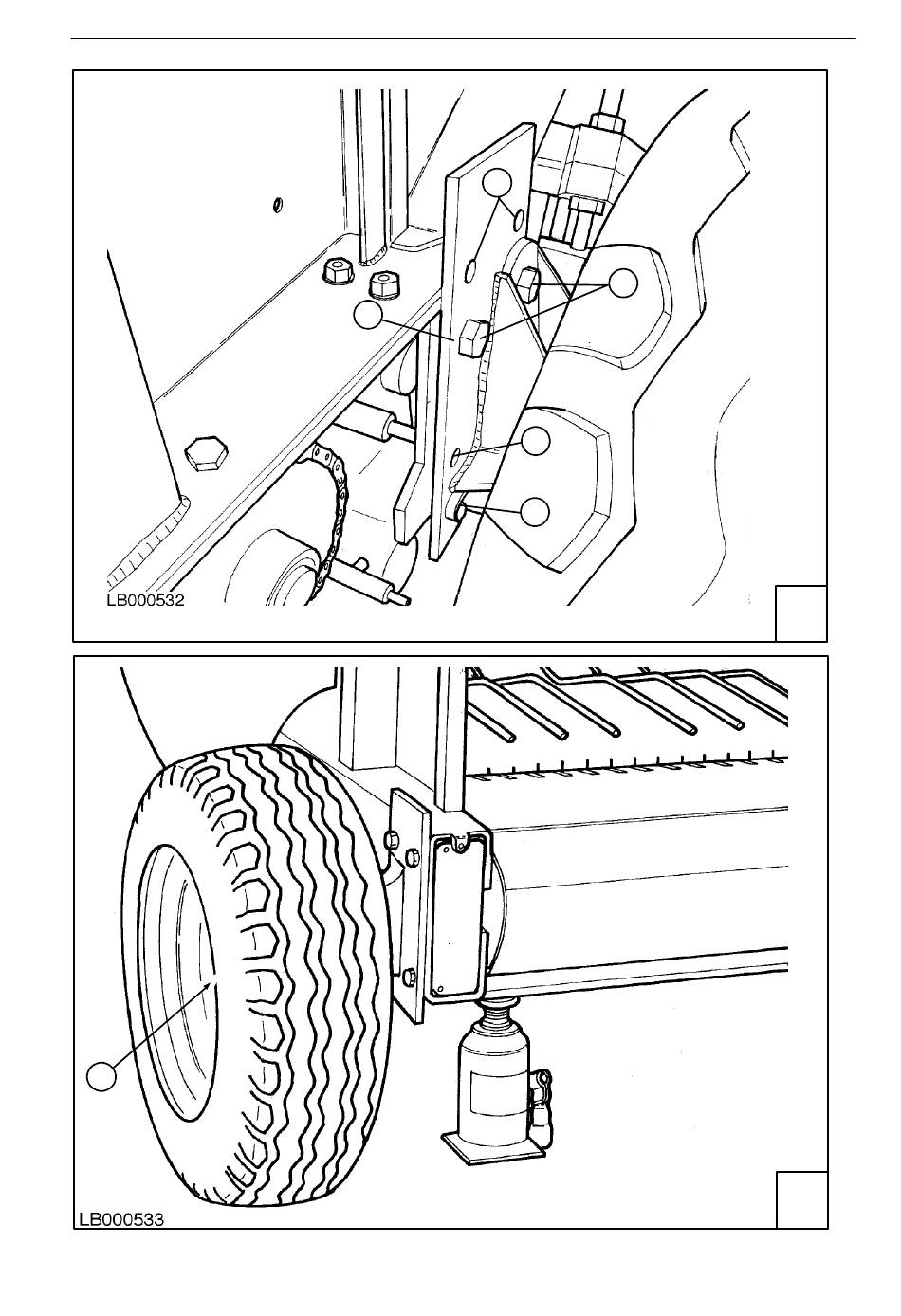 LB000532

LB000533