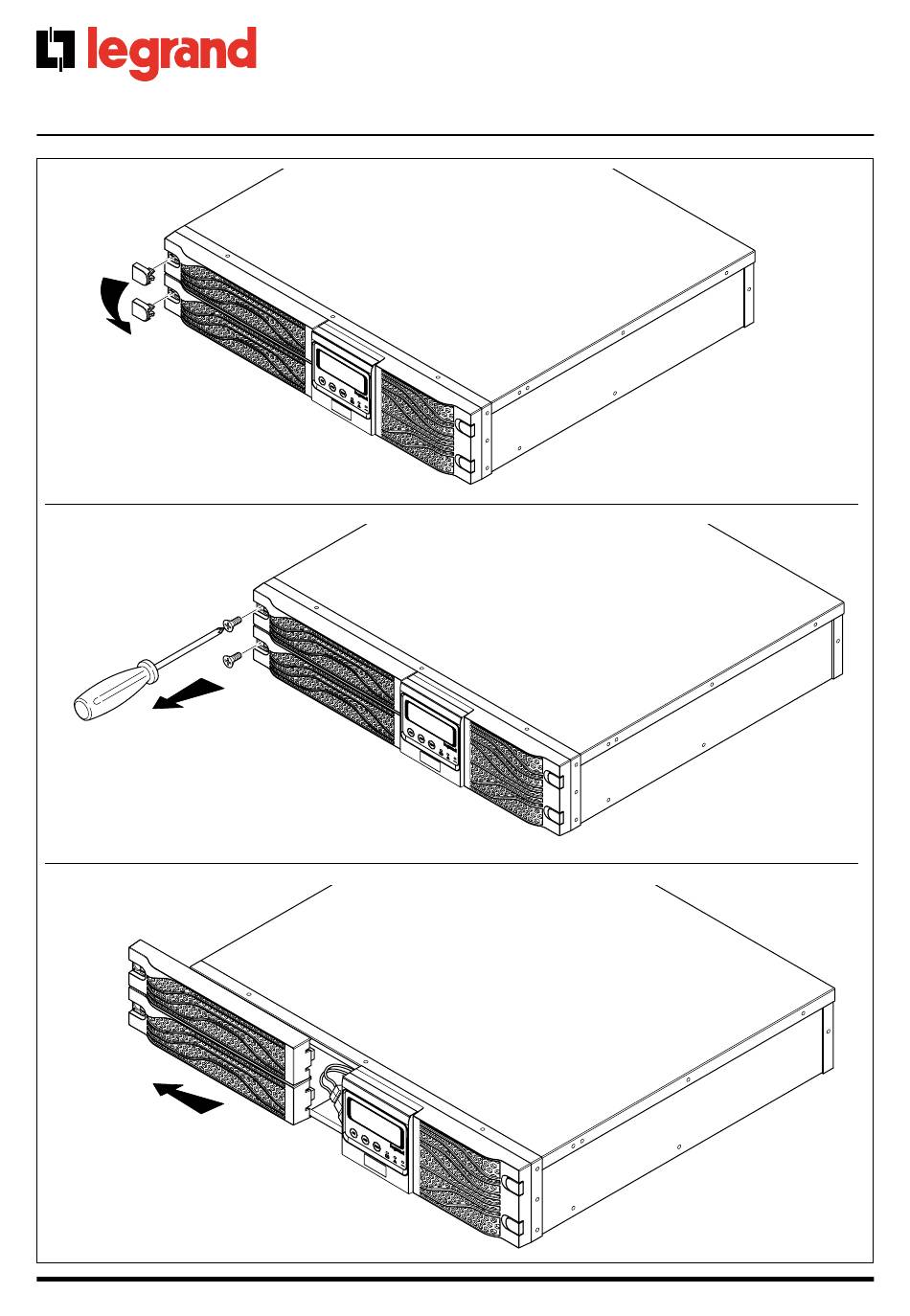 legrand