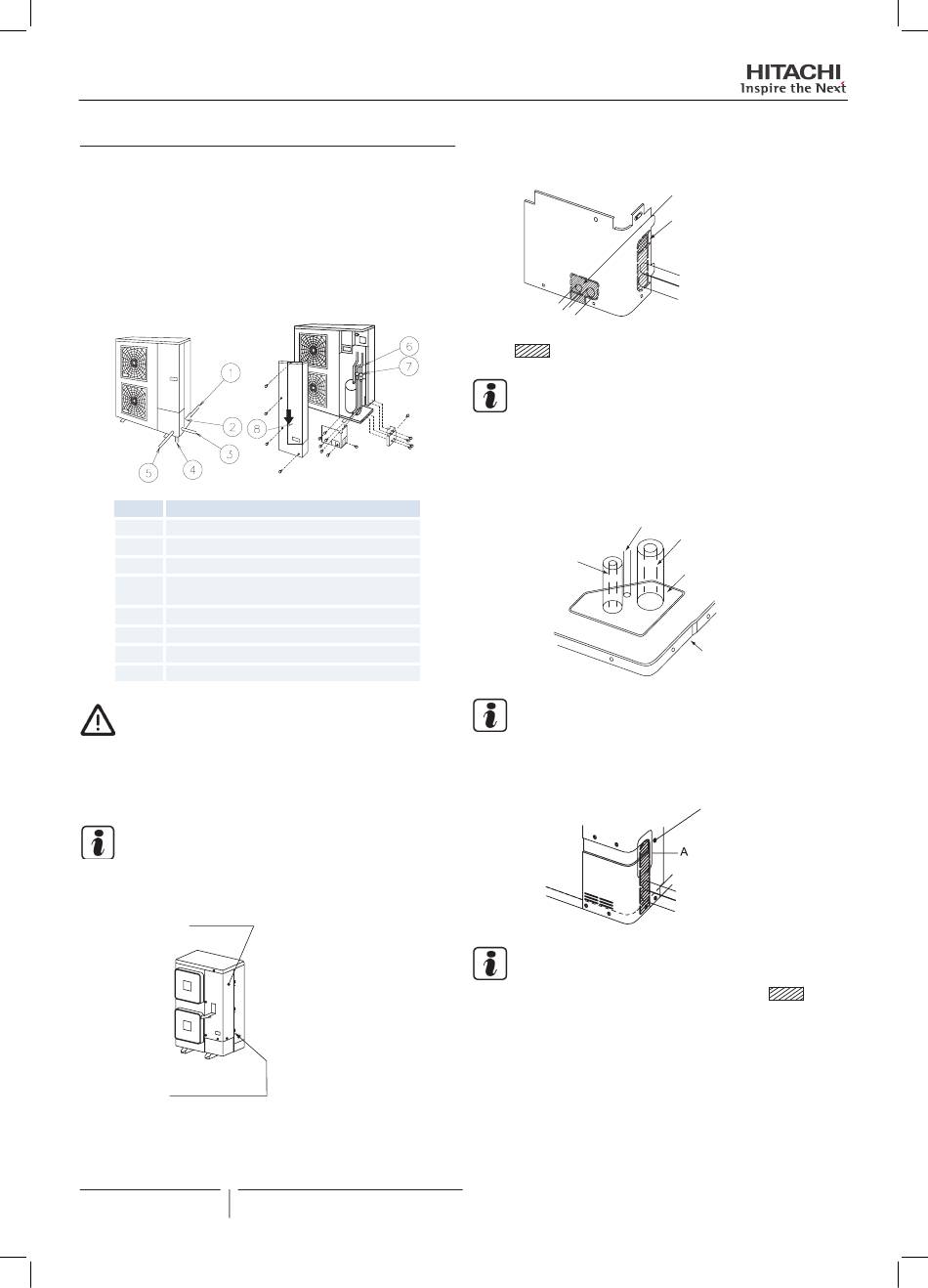 HITACHI
Inspire the Next

1
2
3
4
5
6
7
8

A