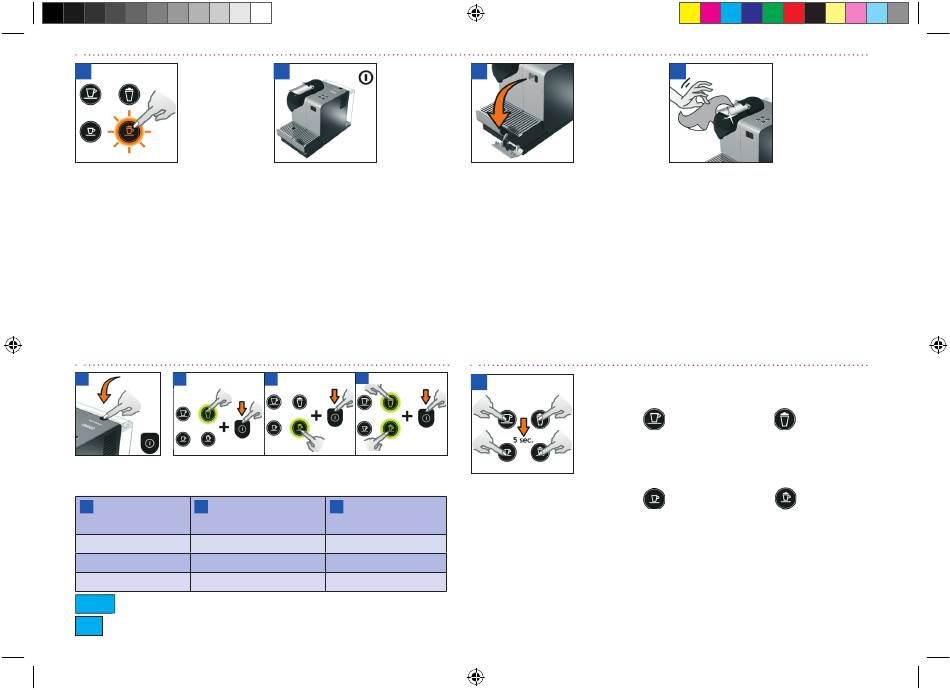 5 sec.