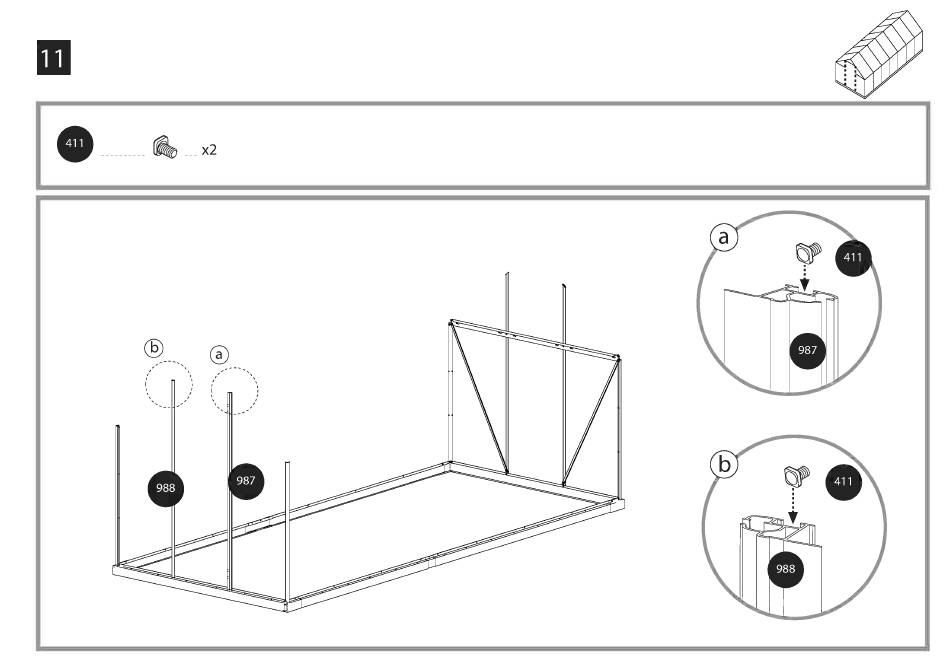 11

411 x2

b
a
988
987

a
411
987

b
411
988