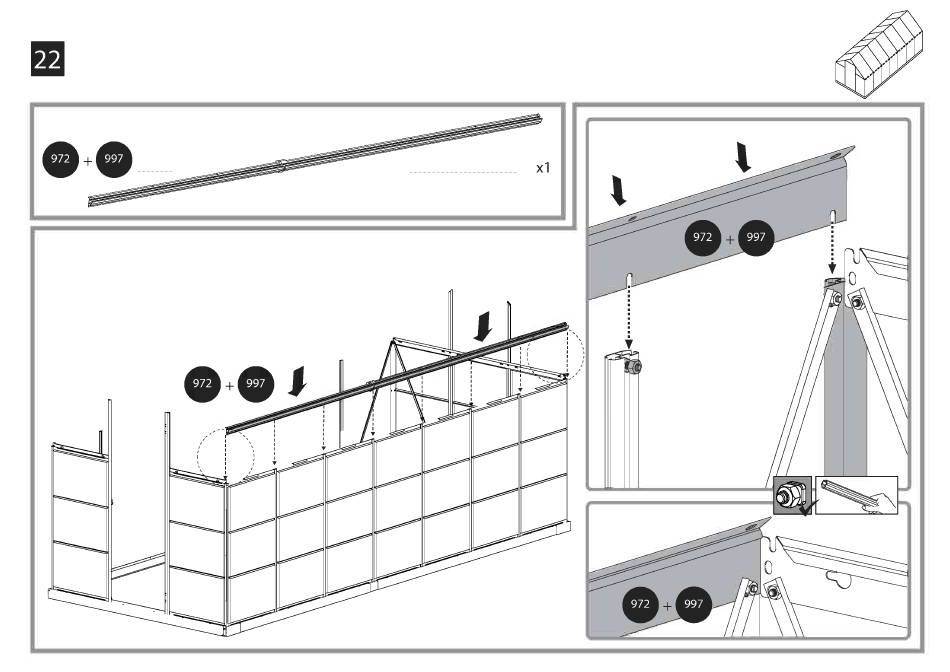 22

972 + 997

x1

972 + 997

972 + 997

972 + 997