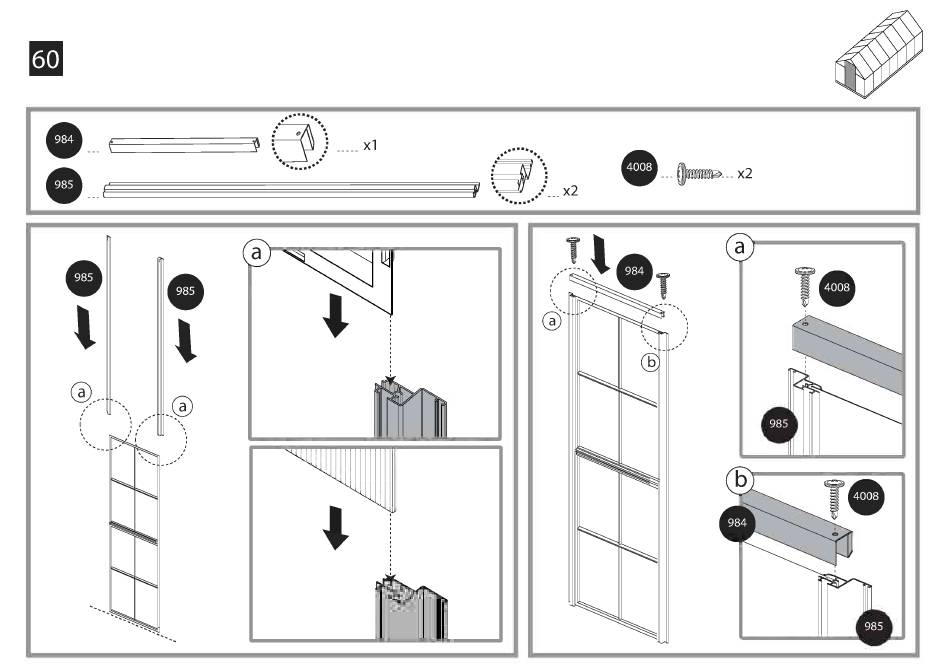 60

984 x1

985 x2

4008 x2

985

985

a

a

a

984

a

b

a

4008

985

b

4008

984

985