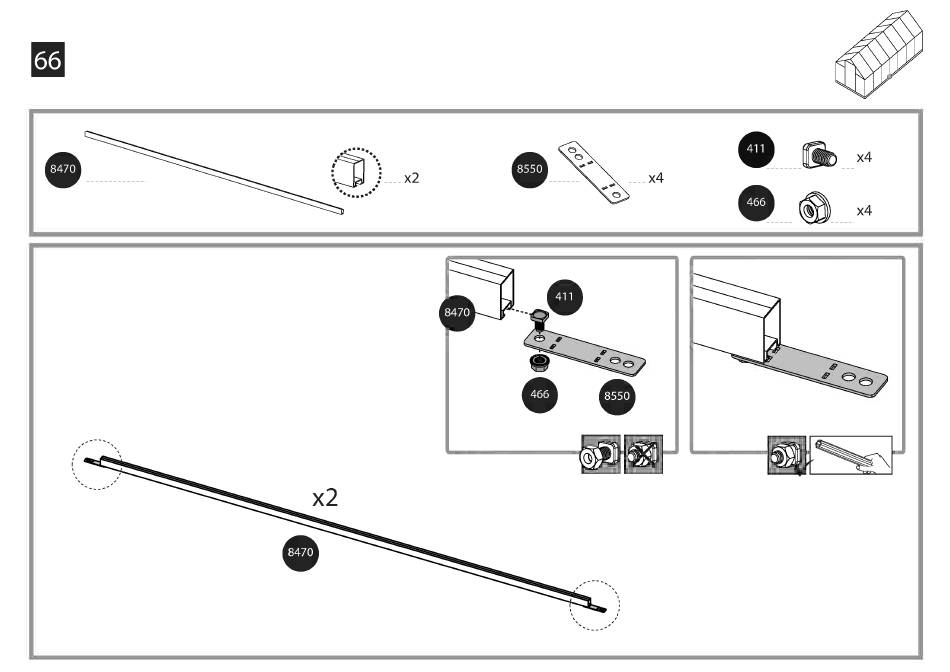 66

8470

x2

8550

x4

411

x4

466

x4

8470

411

466

8550

x2

8470