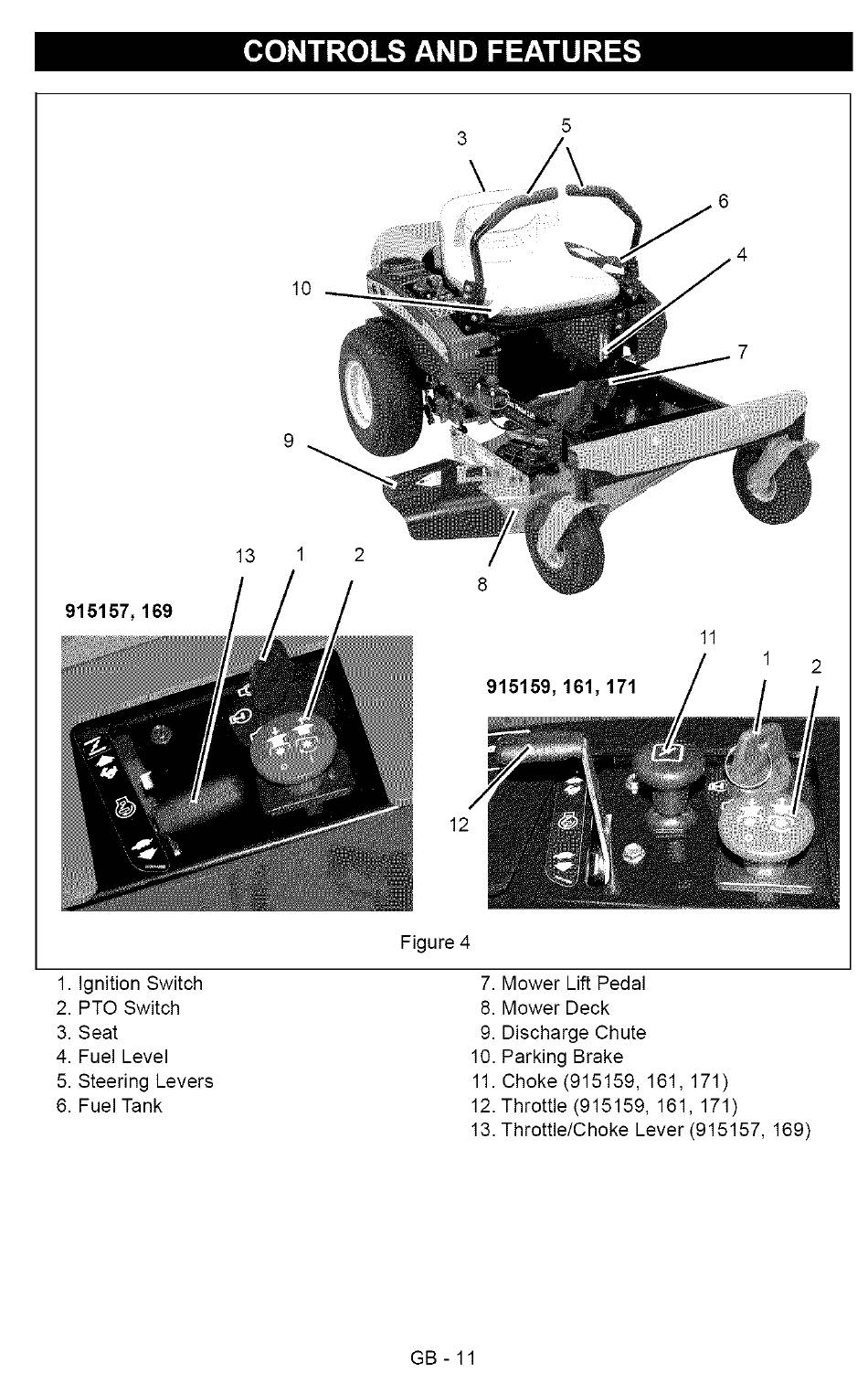 CONTROLS AND FEATURES

3
5
6
4
10
7
9
8
13
1
2
915157, 169
11
1
2
915159, 161, 171
12

Figure 4

1. Ignition Switch
2. PTO Switch
3. Seat
4. Fuel Level
5. Steering Levers
6. Fuel Tank

7. Mower Lift Pedal
8. Mower Deck
9. Discharge Chute
10. Parking Brake
11. Choke (915159, 161, 171)
12. Throttle (915159, 161, 171)
13. Throttle/Choke Lever (915157, 169)

GB - 11