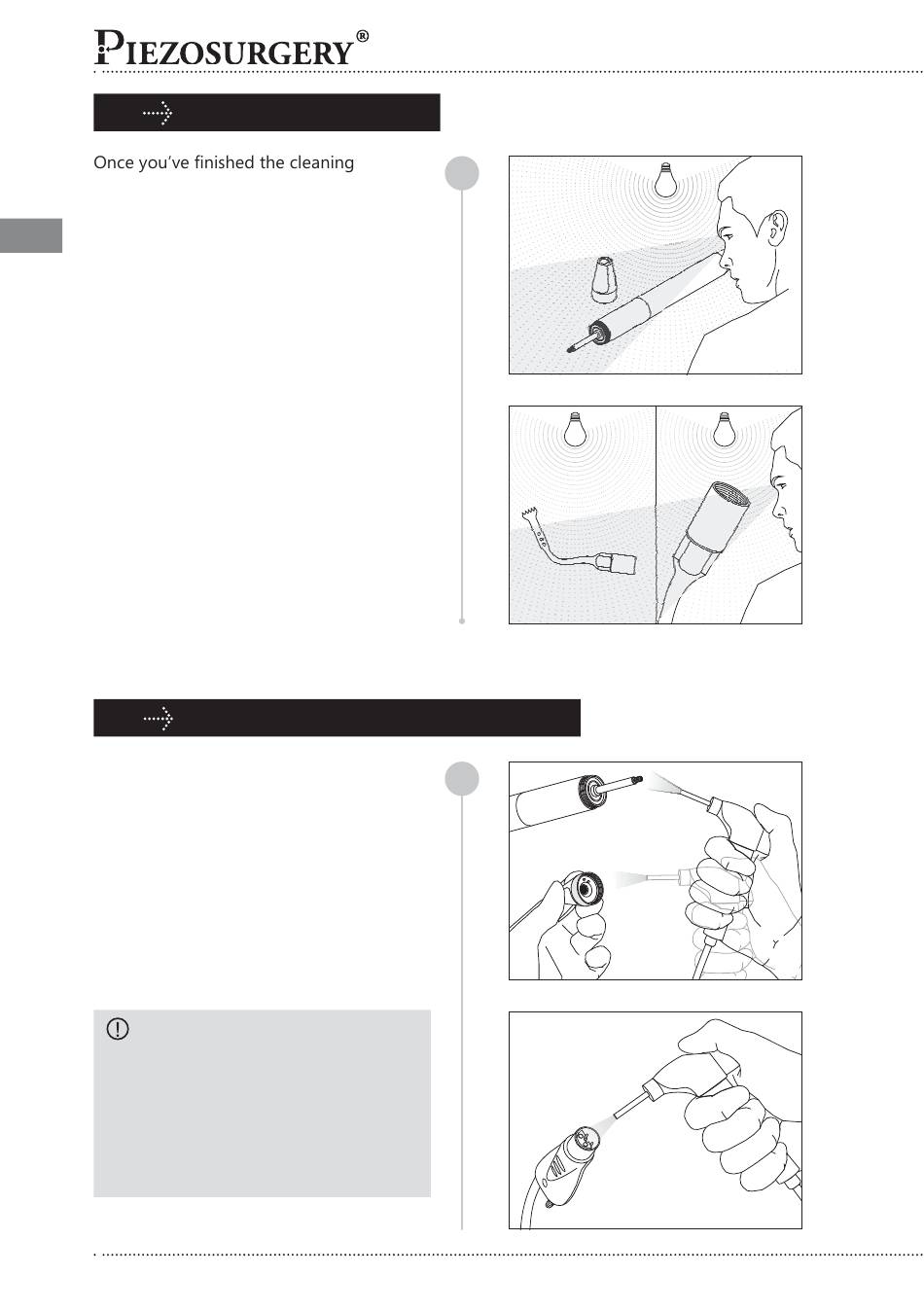 PIEZOSURGERY®

Once you've finished the cleaning