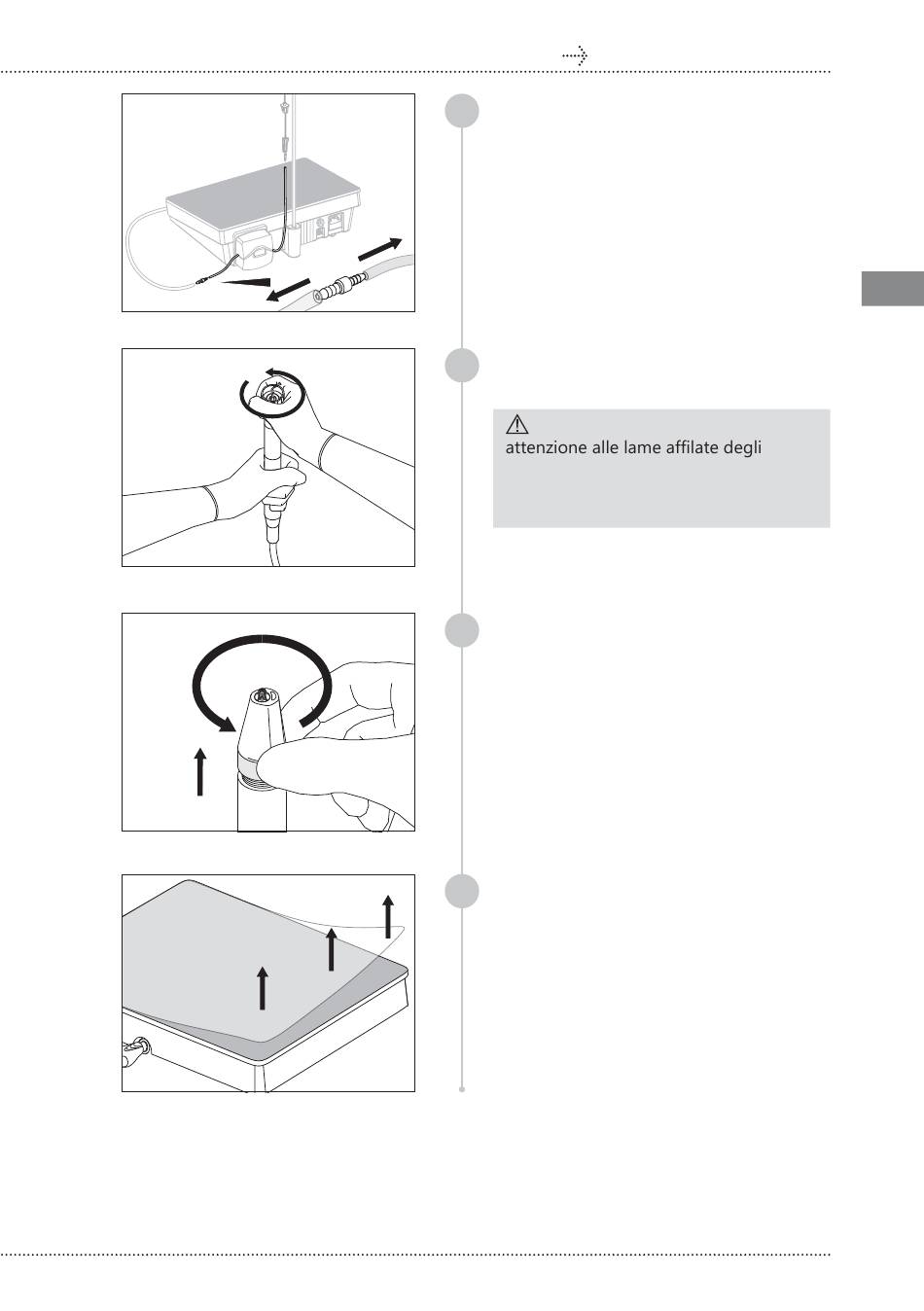 attenzione alle lame affilate degli