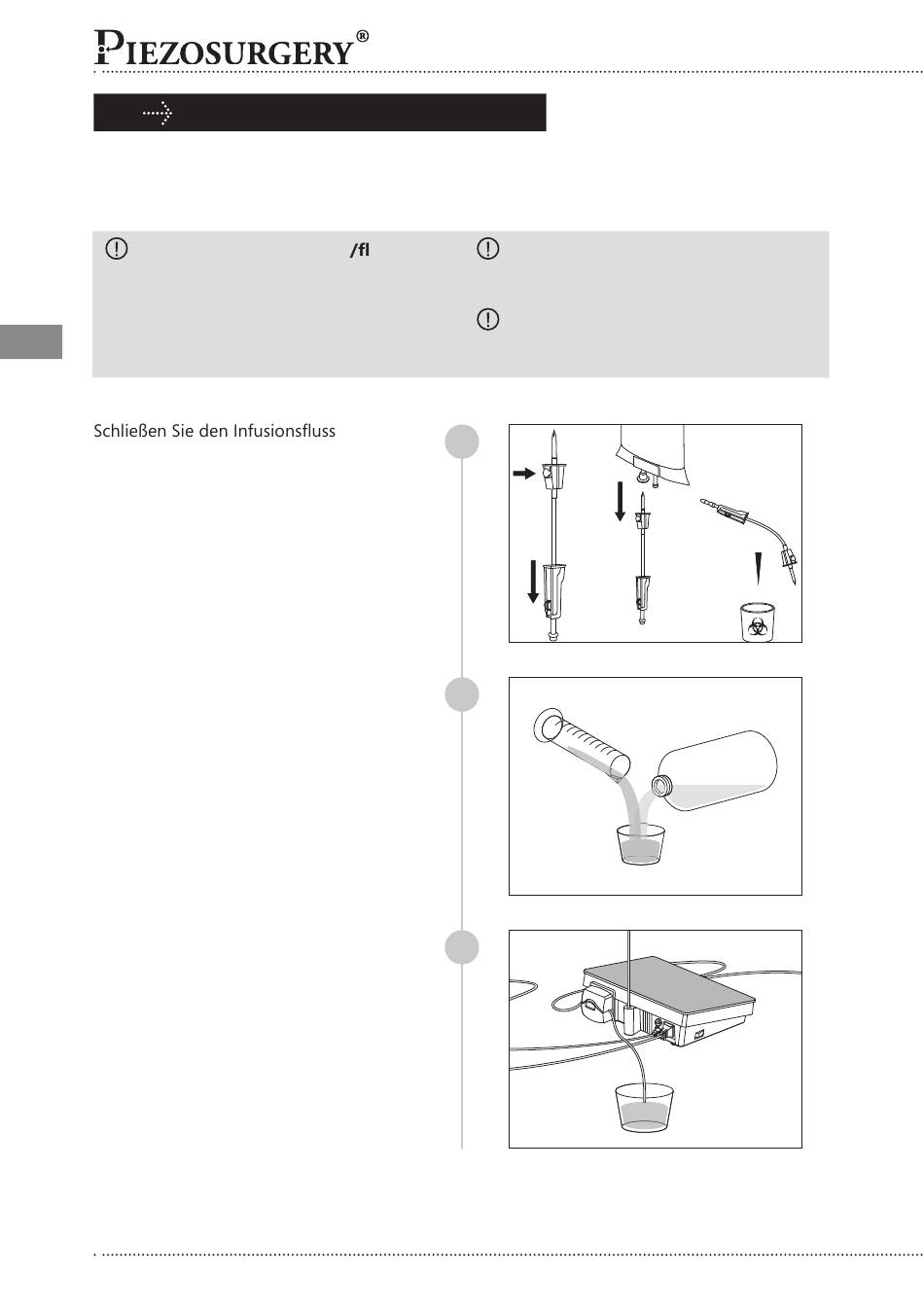 PIEZOSURGERY®

/fl

Schließen Sie den Infusionsfluss