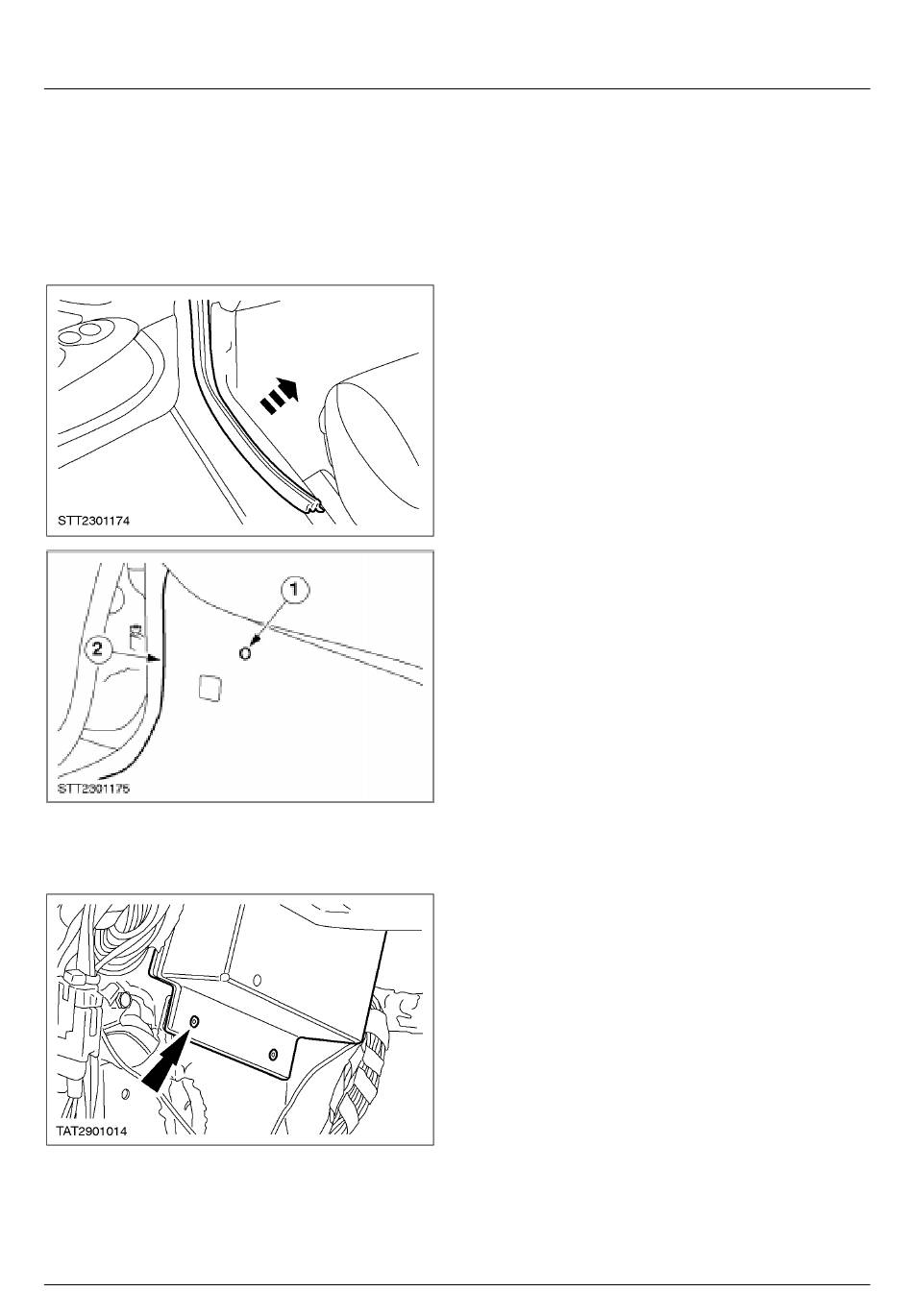 STT2301174

1
2
STT2301175

TAT2901014