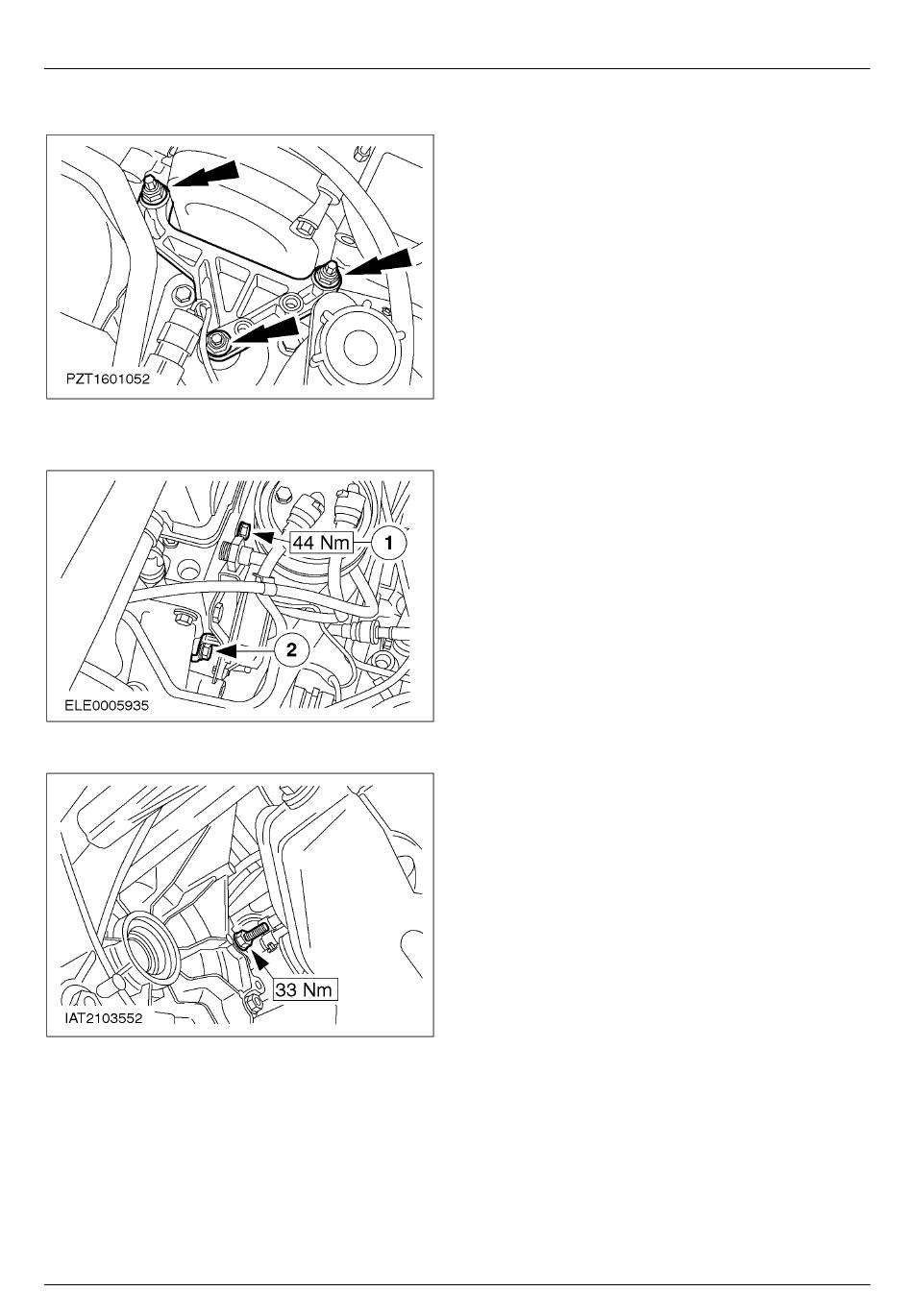 PZT1601052

44 Nm
1
2
ELE0005935

33 Nm
IAT2103552