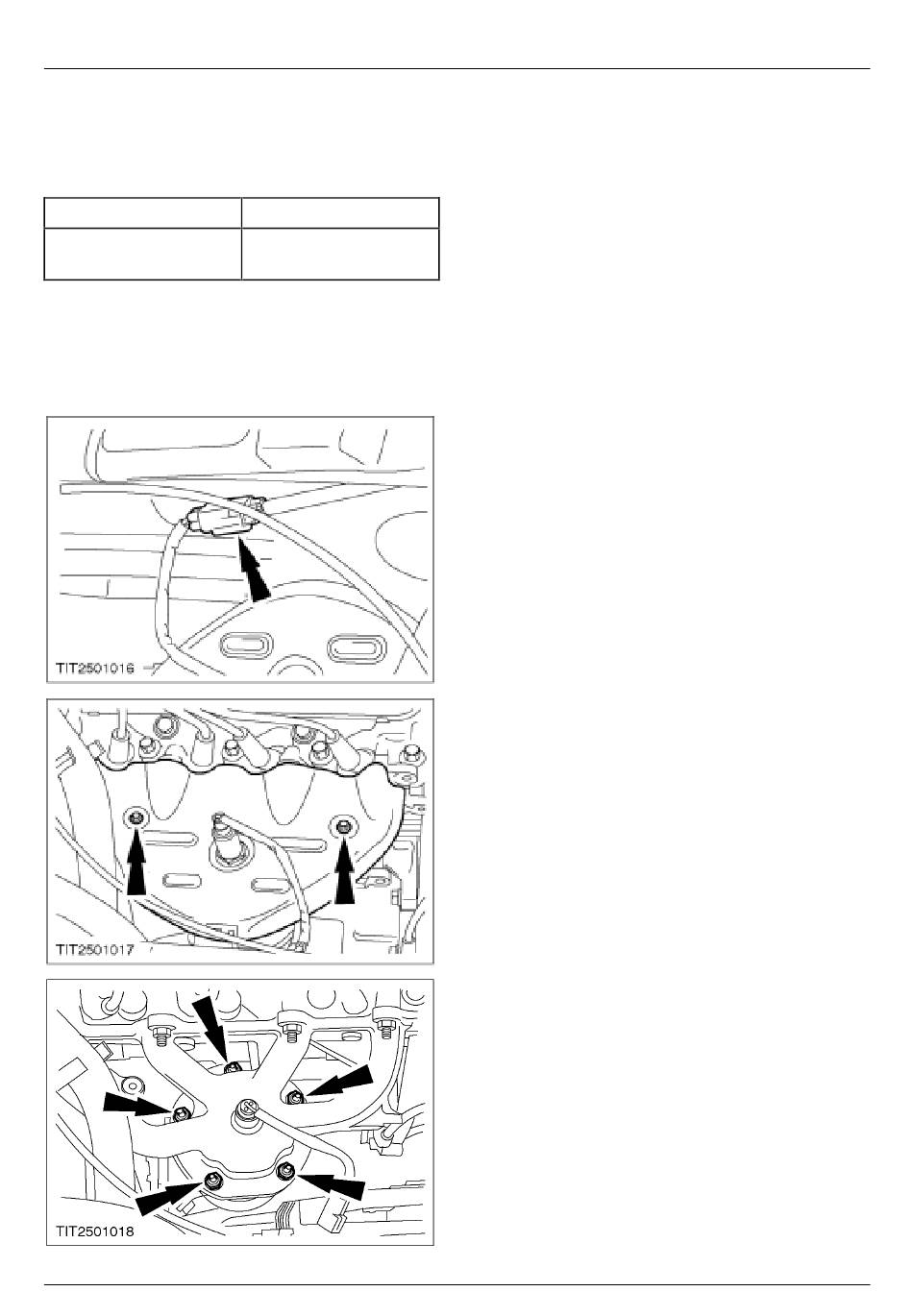 TIT2501016

TIT2501017

TIT2501018