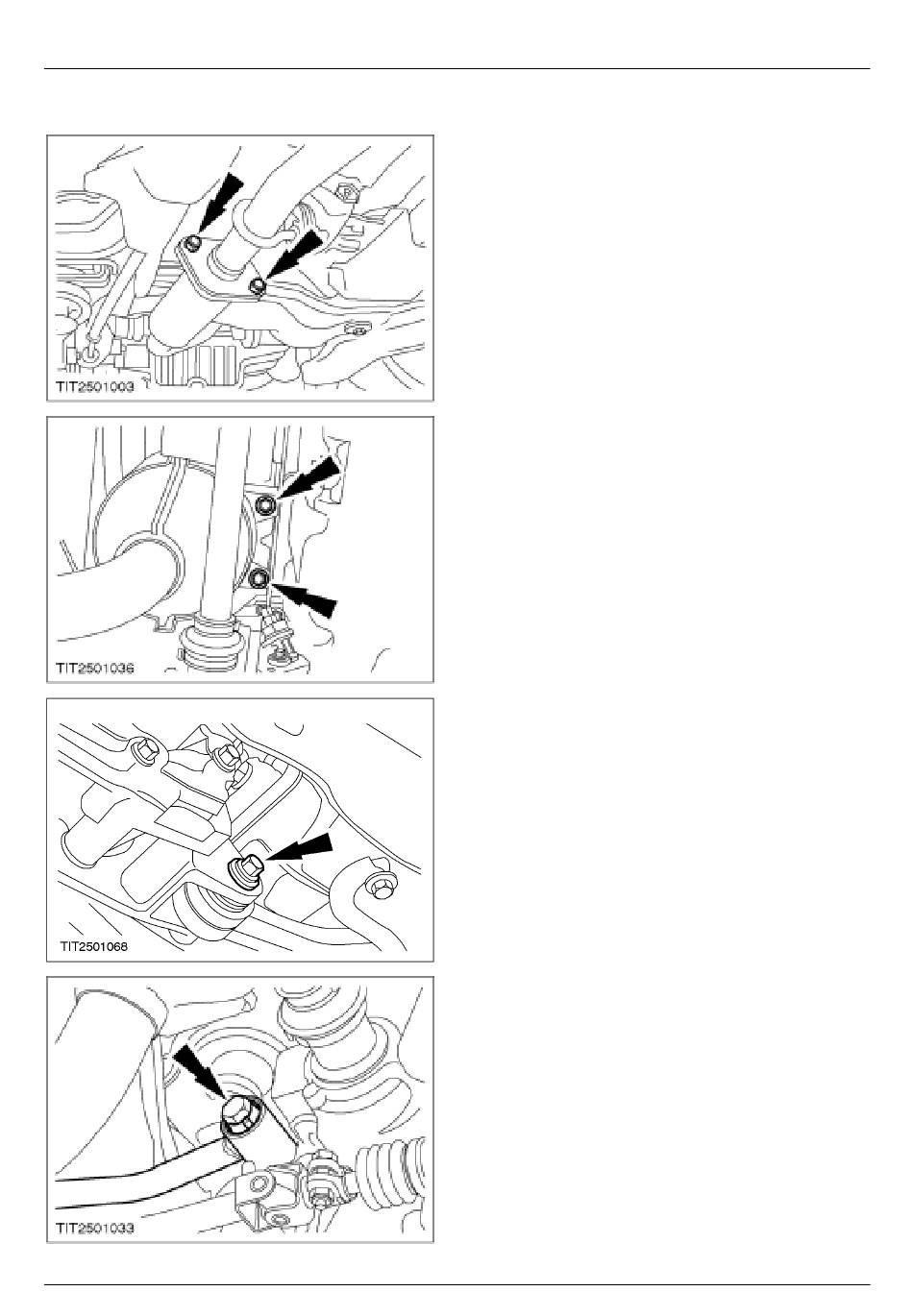 TIT2501003

TIT2501036

TIT2501068

TIT2501033