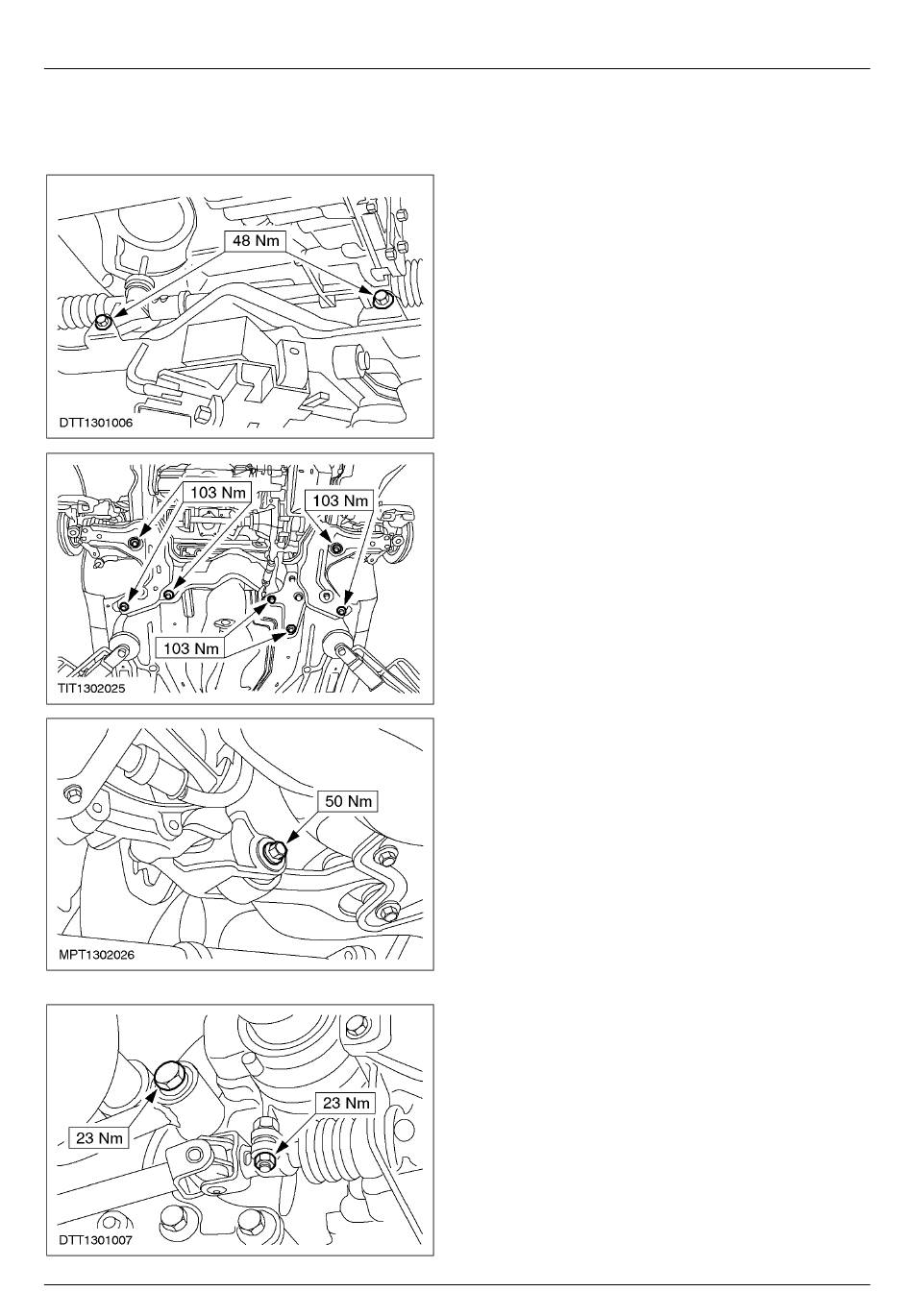 48 Nm

DTT1301006

103 Nm

103 Nm

103 Nm

TIT1302025

50 Nm

MPT1302026

23 Nm

23 Nm

DTT1301007