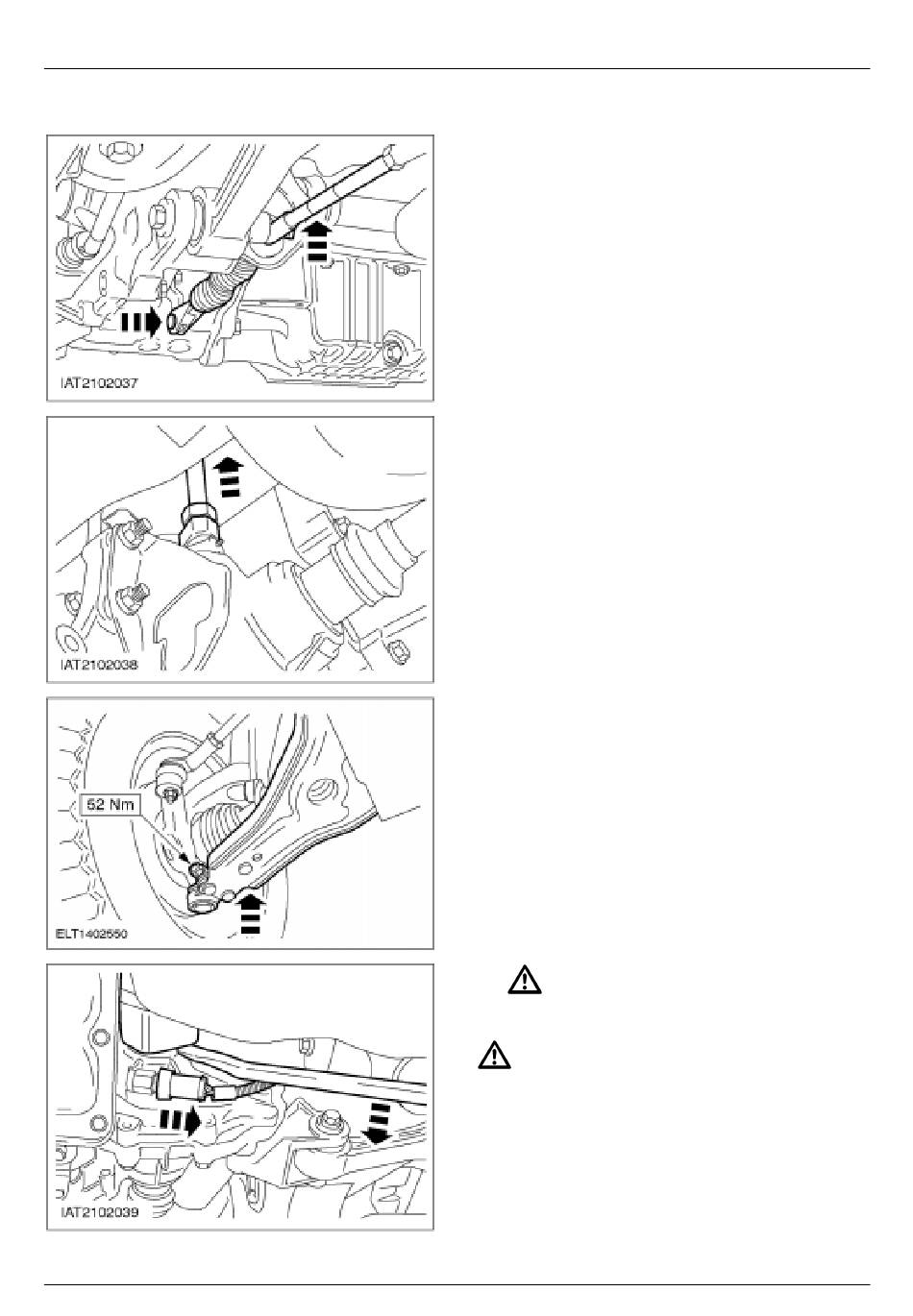 IAT2102037

IAT2102038

52 Nm

ELT1402550

IAT2102039