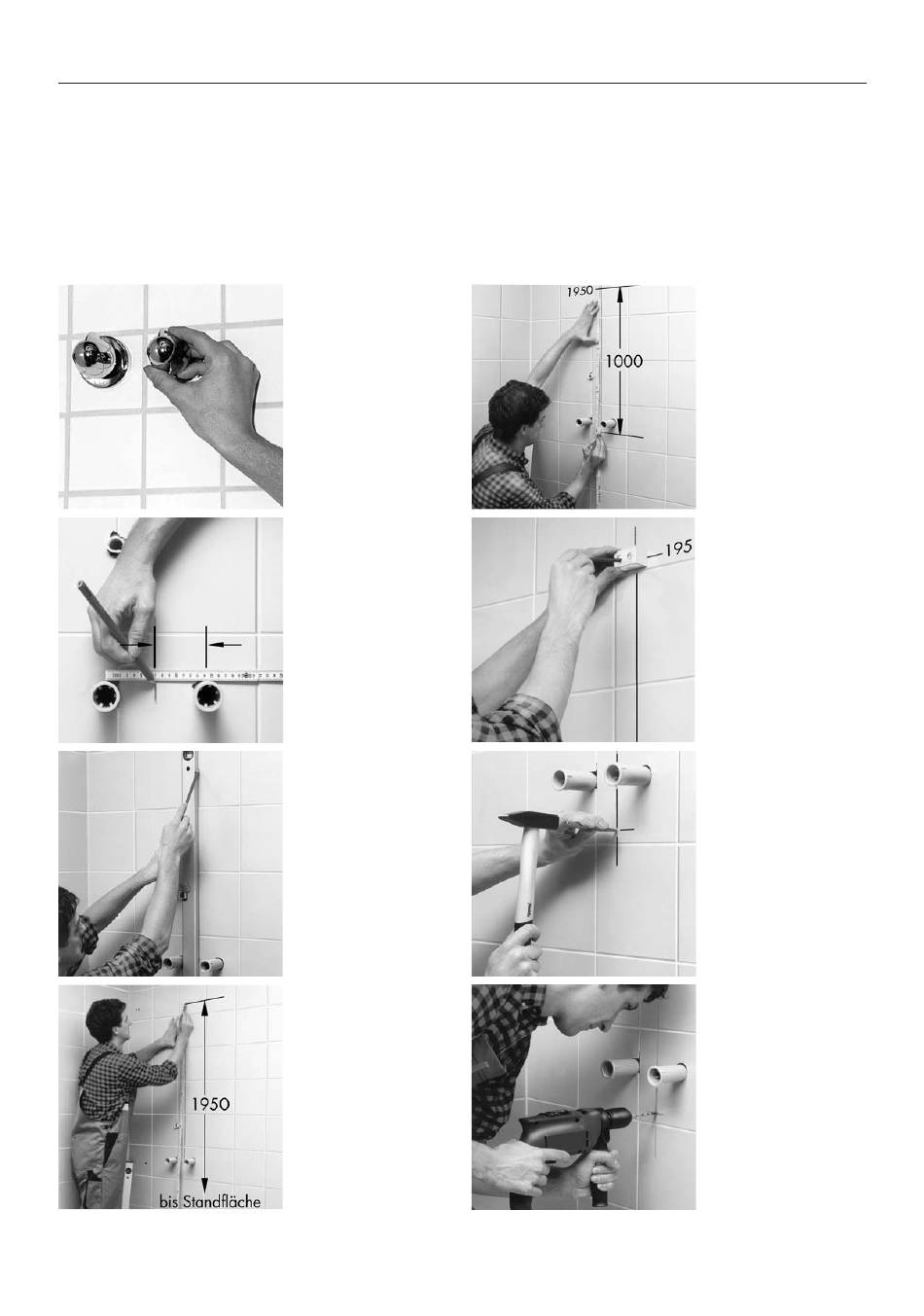 1950

1000

195

1950

bis Standfläche