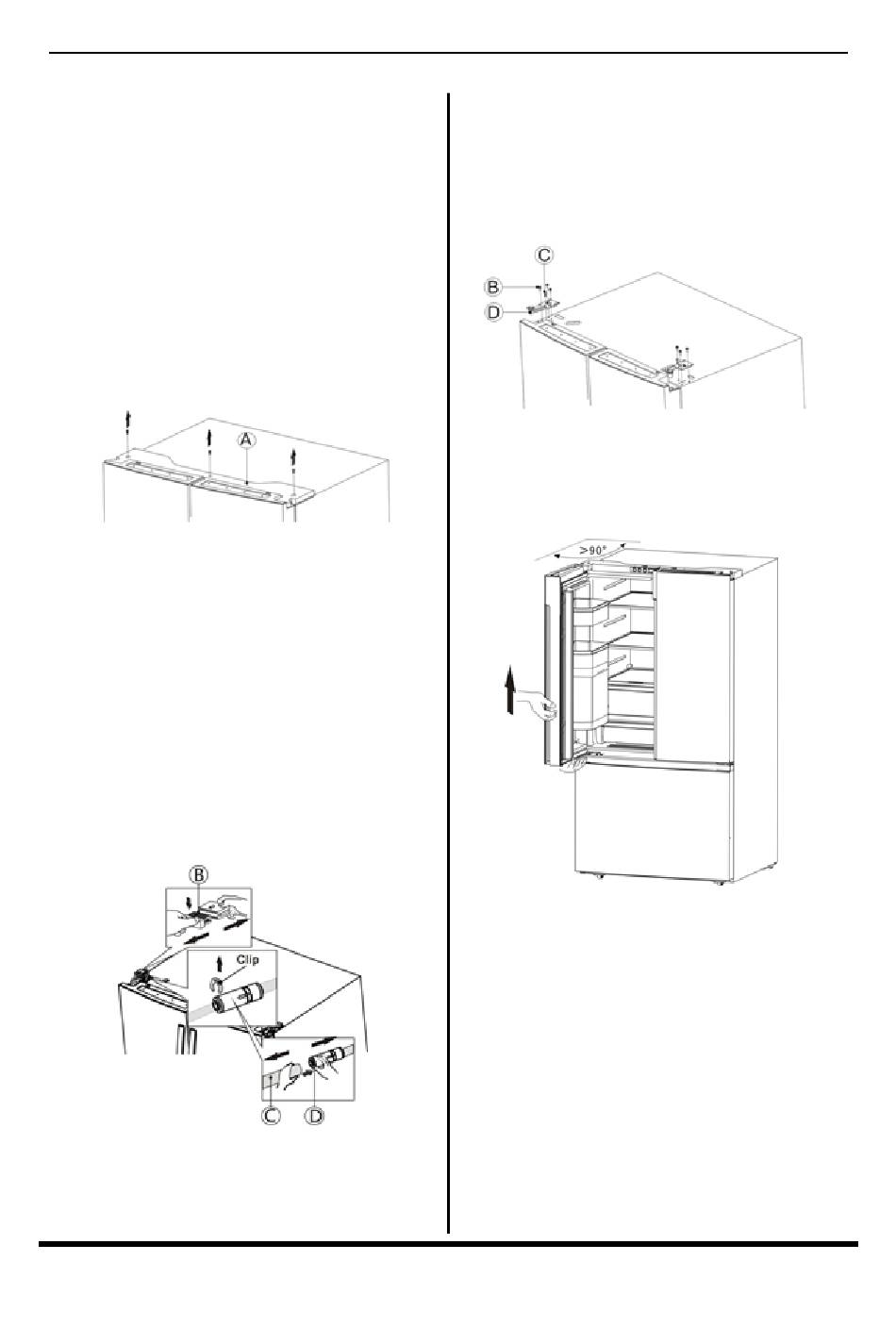 A

B

Clip

C

D

C

B

D

>90°