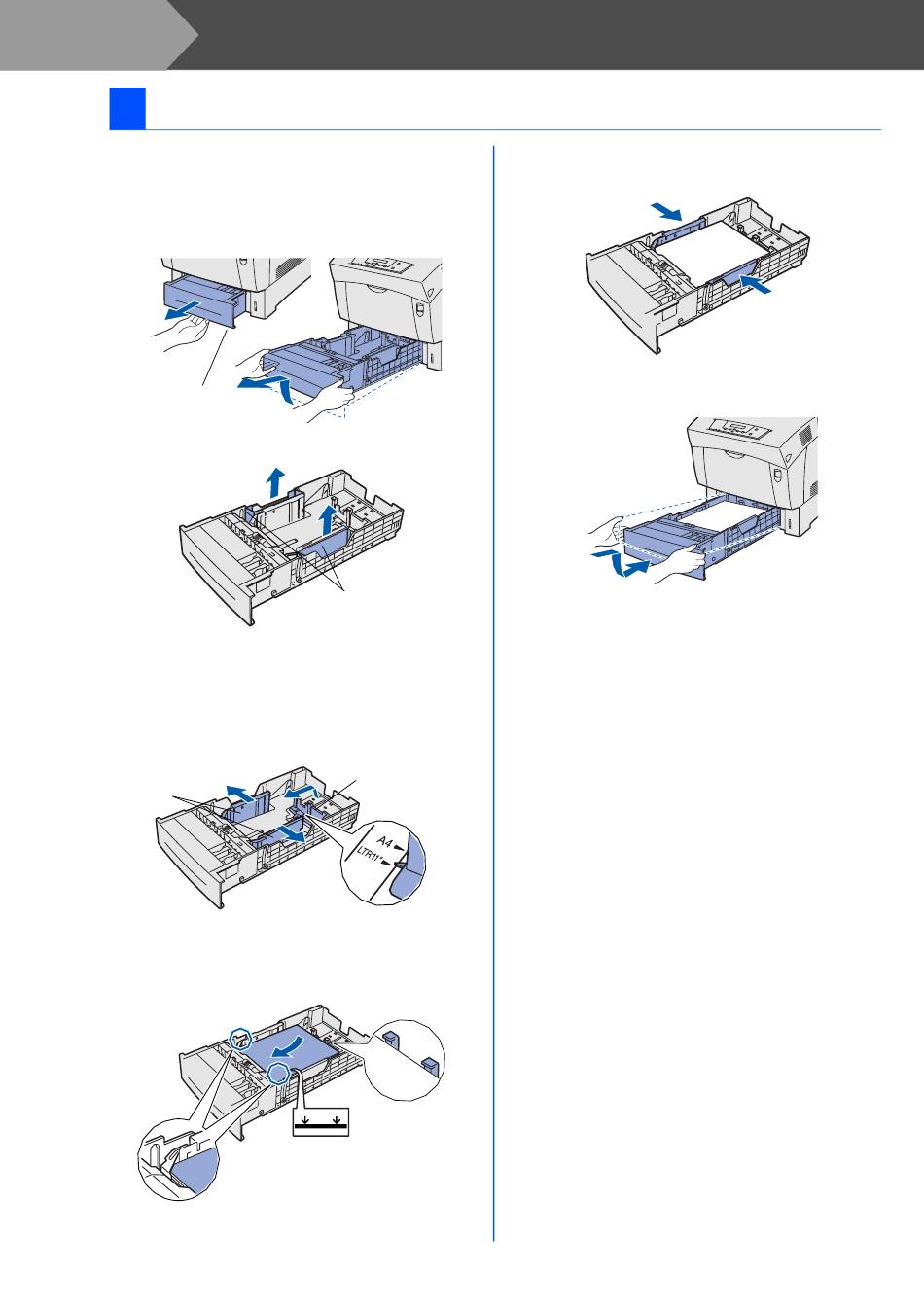 A4
LTR11"