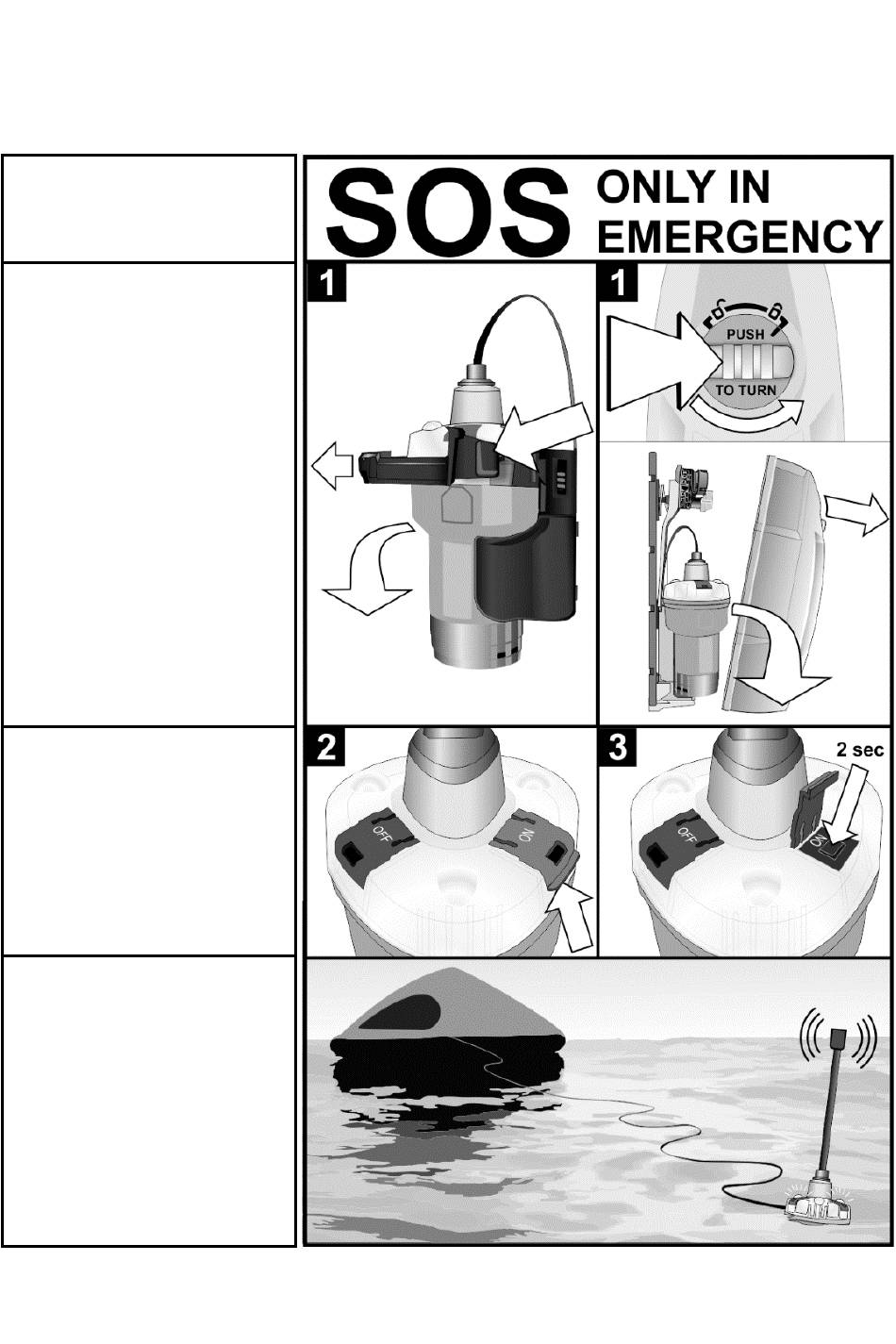 SOS ONLY IN EMERGENCY

1

1

PUSH

TO TURN

2

OFF

ON

3

2 sec

OFF

ON