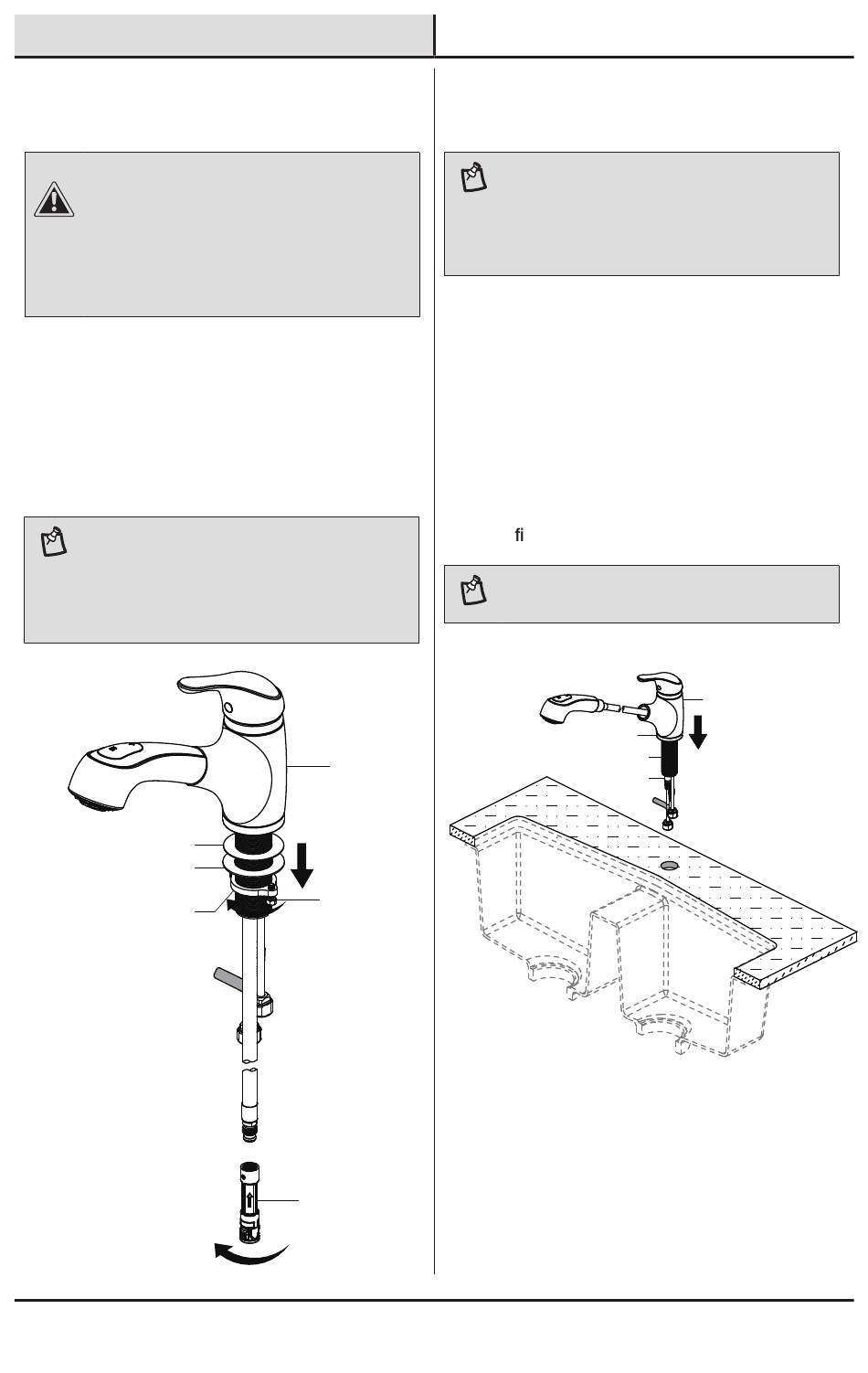 fi