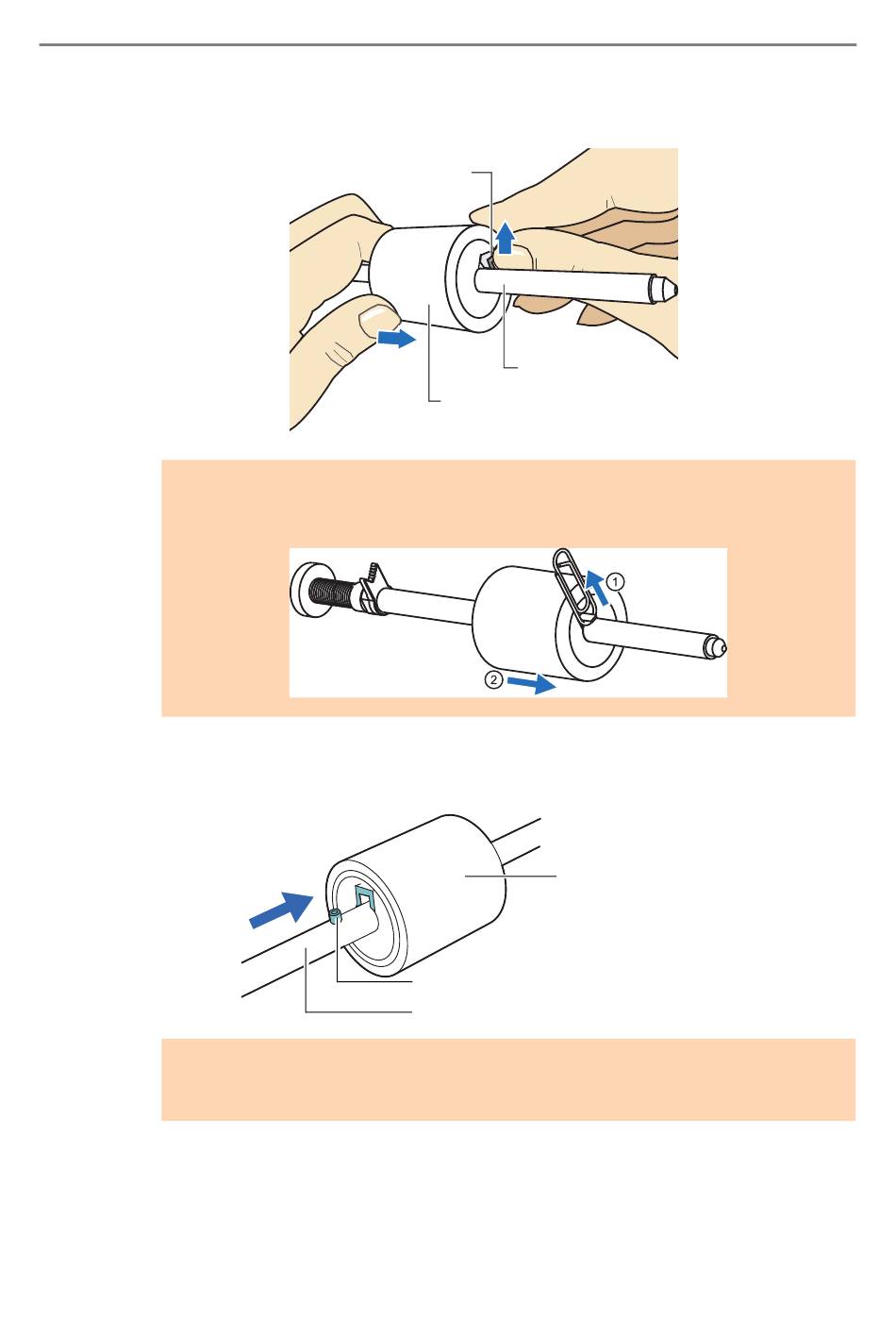 ①

②