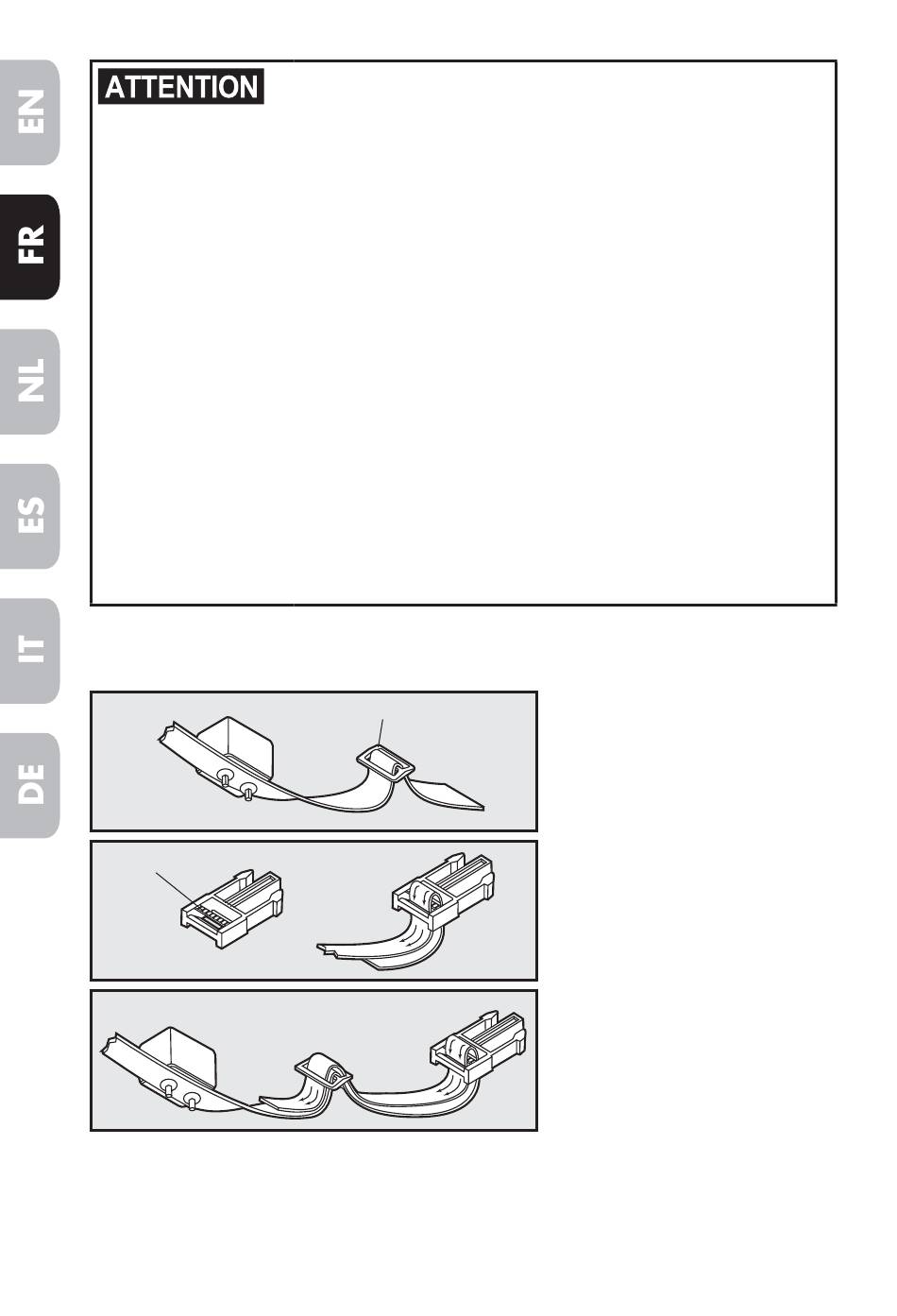 EN
FR
NL
ES
IT
DE

ATTENTION