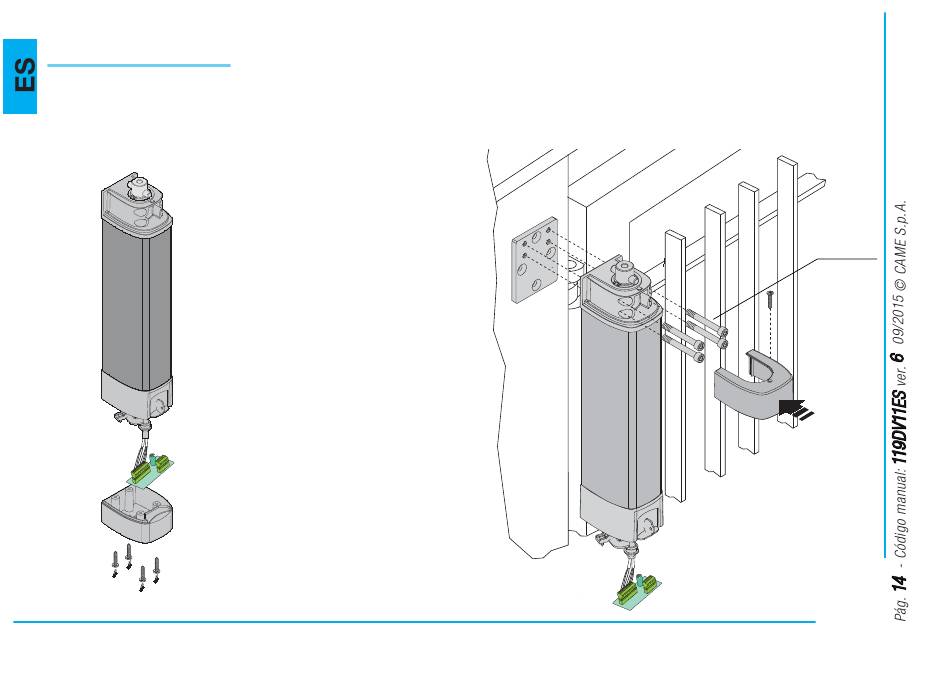 ES

Pág. 14 - Código manual: 119DV11ES ver. 6 09/2015 © CAME S.p.A.